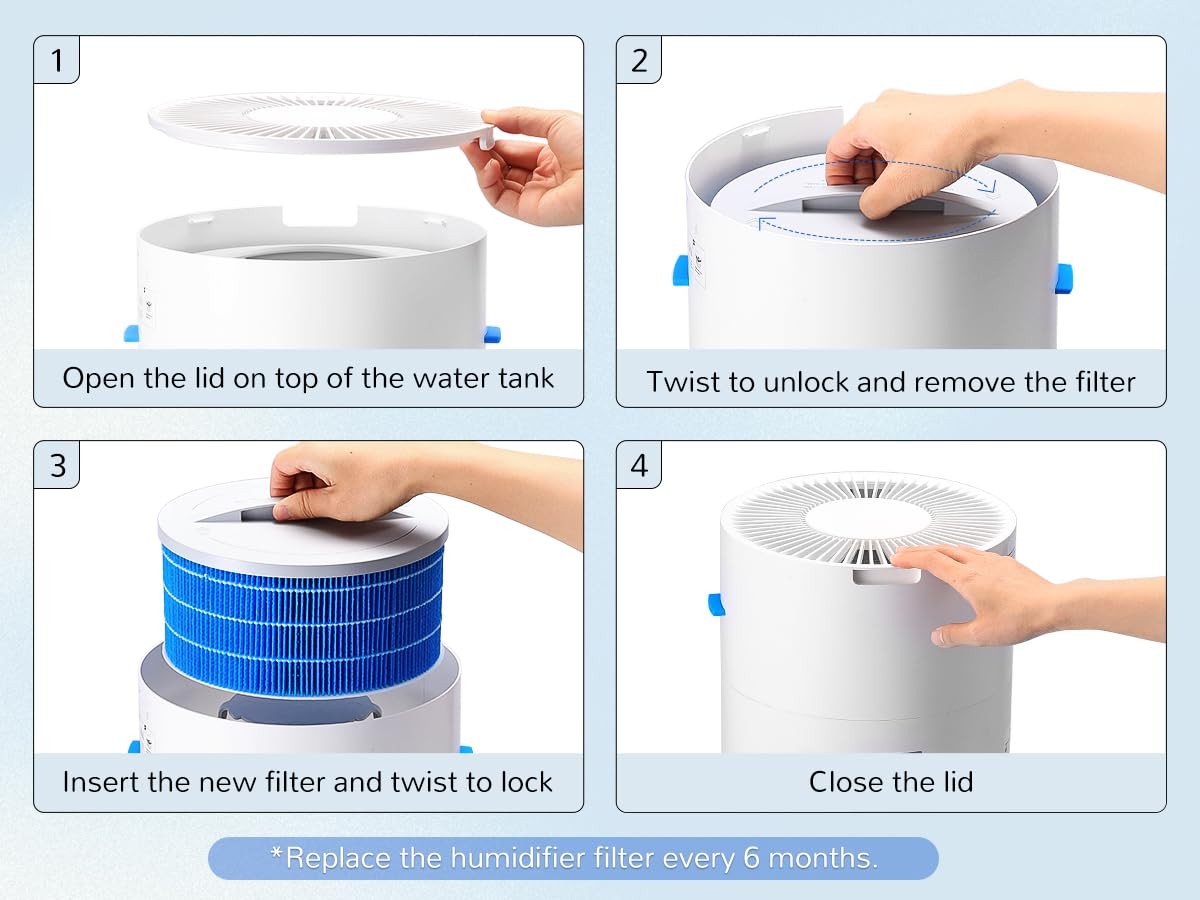 1

Open the lid on top of the water tank

2

Twist to unlock and remove the filter

3

Insert the new filter and twist to lock

4

Close the lid

*Replace the humidifier filter every 6 months.