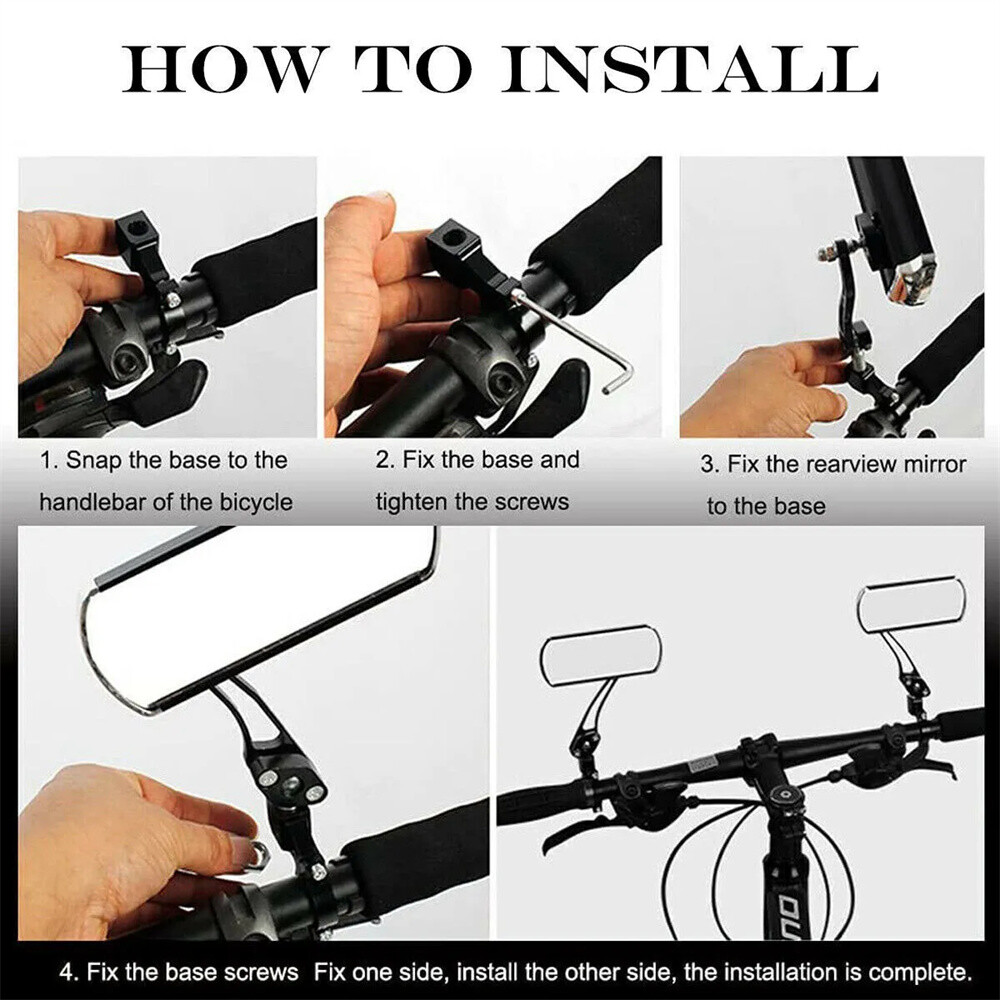 HOW TO INSTALL

1. Snap the base to the handlebar of the bicycle

2. Fix the base and tighten the screws

3. Fix the rearview mirror to the base

4. Fix the base screws Fix one side, install the other side, the installation is complete.