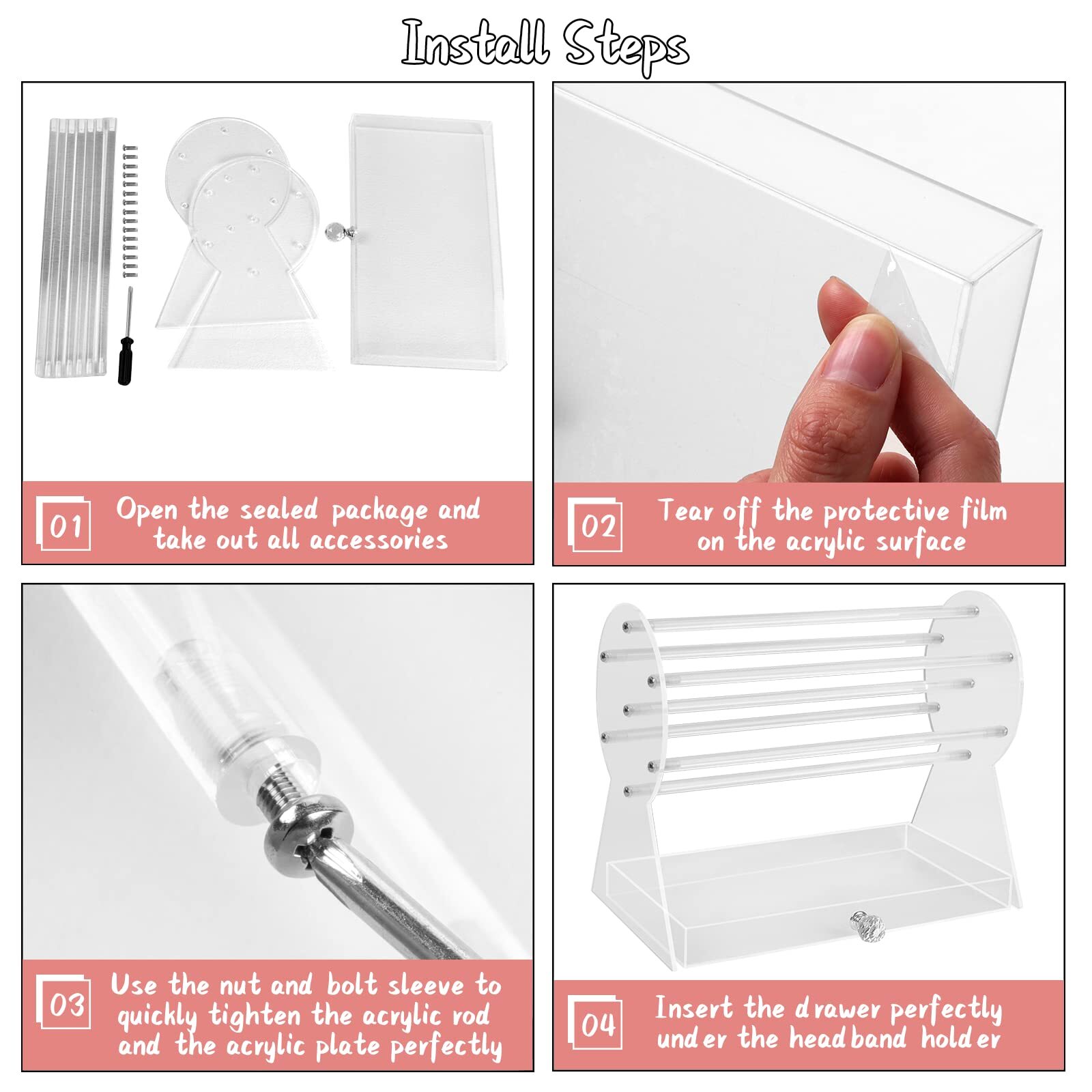 Install Steps

01 Open the sealed package and take out all accessories

02 Tear off the protective film on the acrylic surface

03 Use the nut and bolt sleeve to quickly tighten the acrylic rod and the acrylic plate perfectly

04 Insert the drawer perfectly under the headband holder