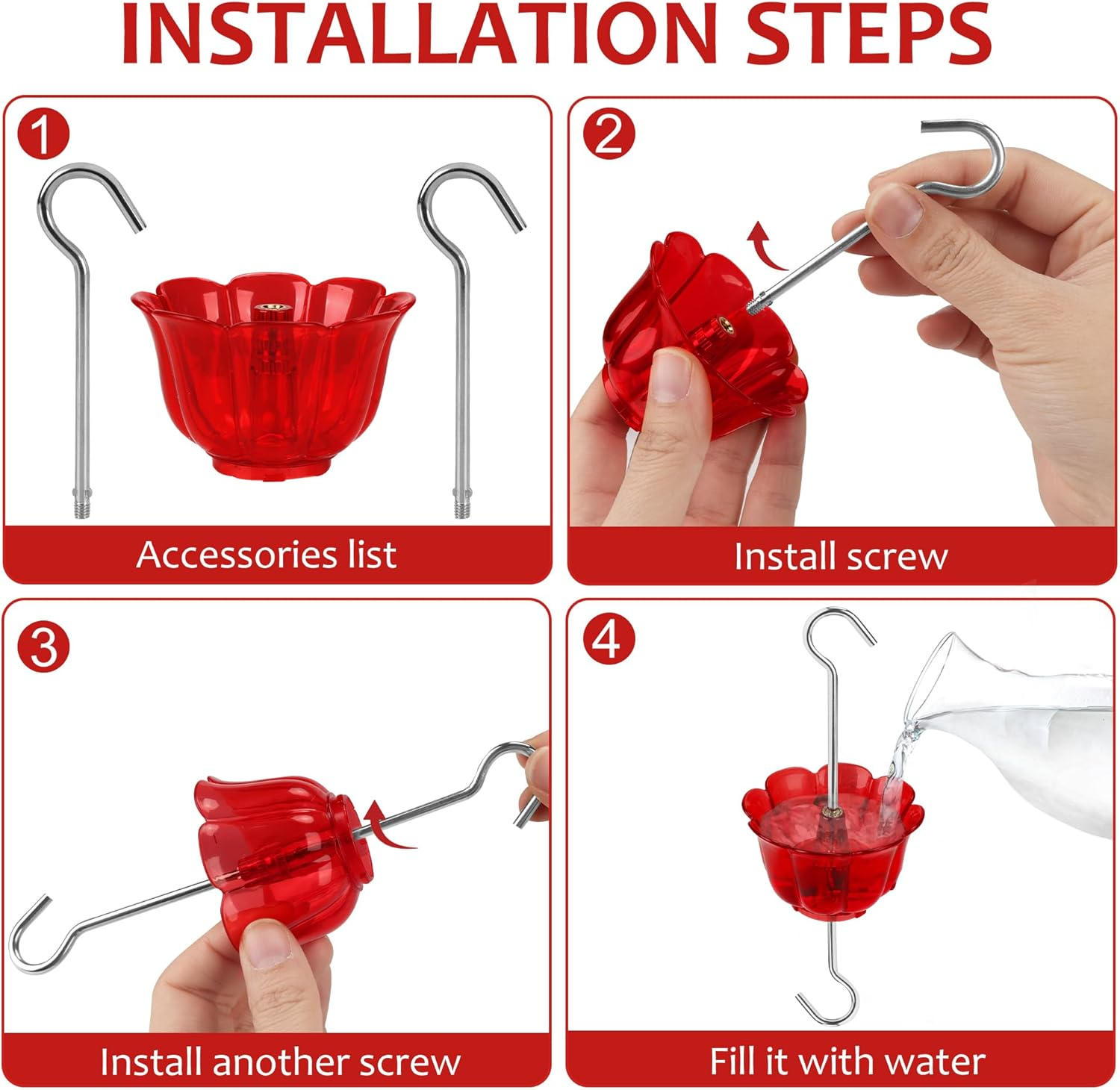 INSTALLATION STEPS

1

Accessories list

2

Install screw

3

Install another screw

4

Fill it with water