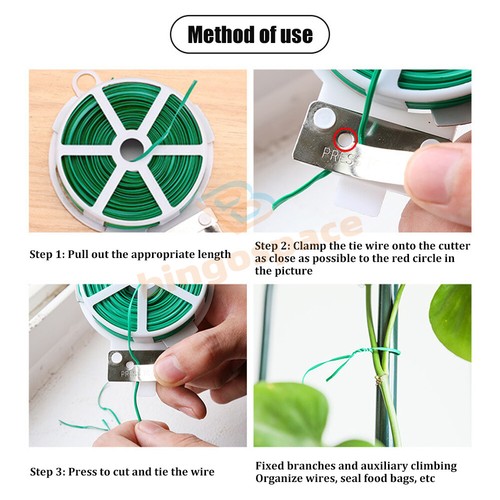 Method of use

PRES

Step 1: Pull out the appropriate length

Step 2: Clamp the tie wire onto the cutter as close as possible to the red circle in the picture

bingospace

PRES

Step 3: Press to cut and tie the wire

Fixed branches and auxiliary climbing
Organize wires, seal food bags, etc