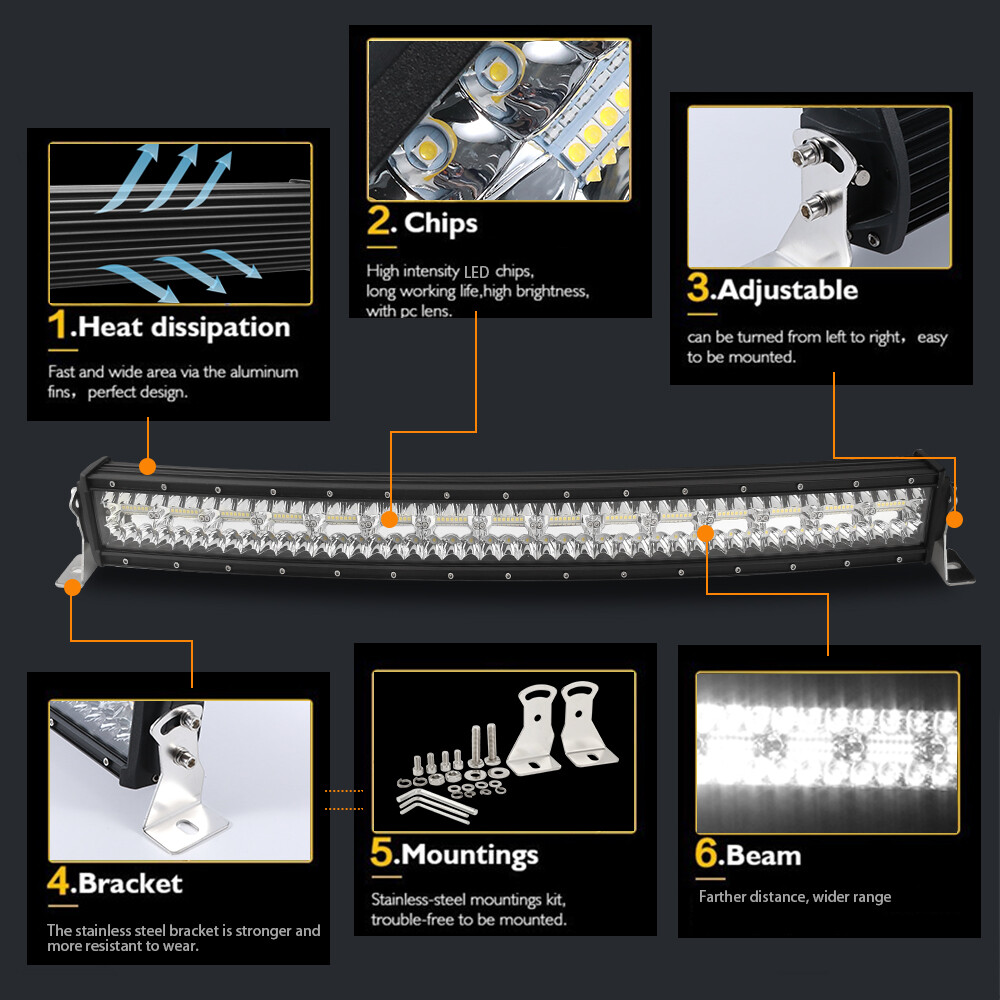 1.Heat dissipation

Fast and wide area via the aluminum fins, perfect design.

2. Chips

High intensity LED chips, long working life,high brightness, with pc lens.

3.Adjustable

can be turned from left to right, easy to be mounted.

4.Bracket

The stainless steel bracket is stronger and more resistant to wear.

5.Mountings

Stainless-steel mountings kit, trouble-free to be mounted.

6.Beam

Farther distance, wider range