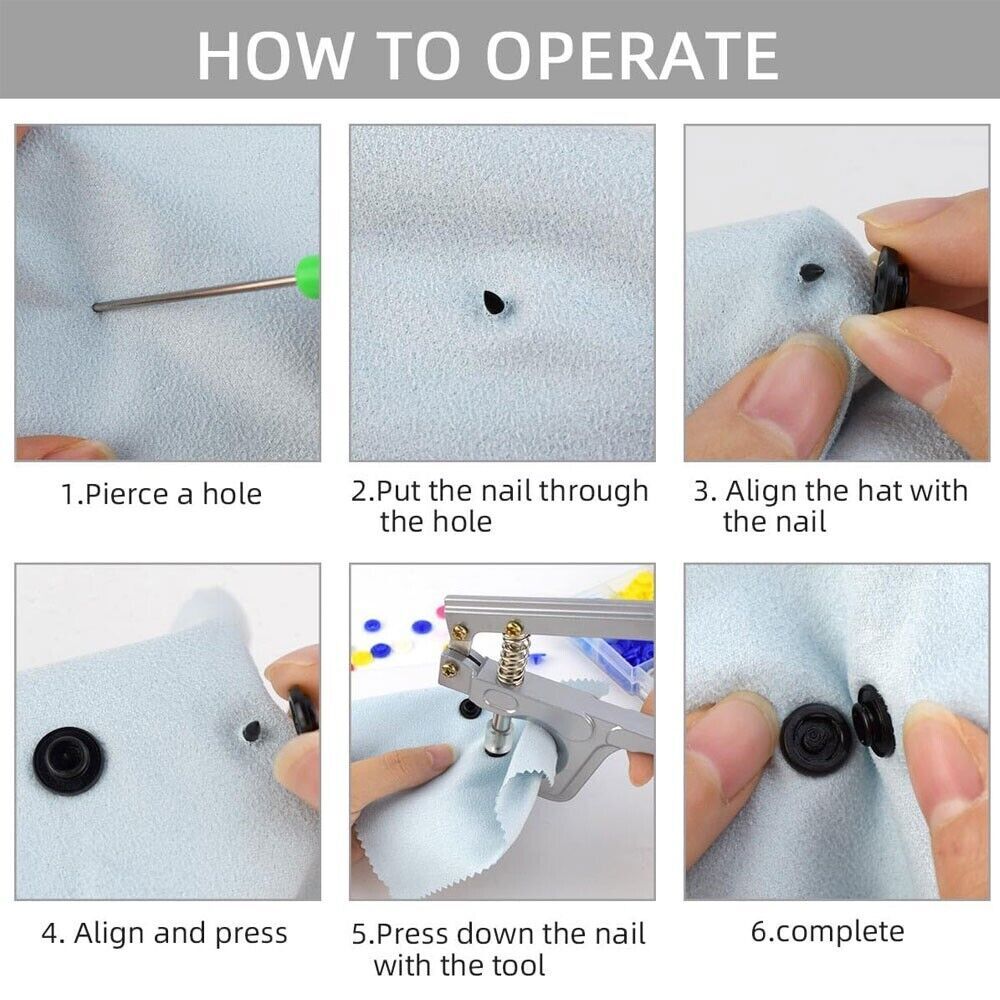 HOW TO OPERATE

1.Pierce a hole

2.Put the nail through the hole

3. Align the hat with the nail

4. Align and press

5.Press down the nail with the tool

6.complete