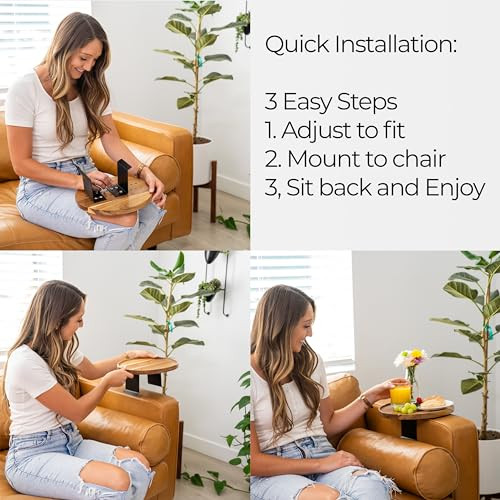 Quick Installation:

3 Easy Steps
1. Adjust to fit
2. Mount to chair
3, Sit back and Enjoy