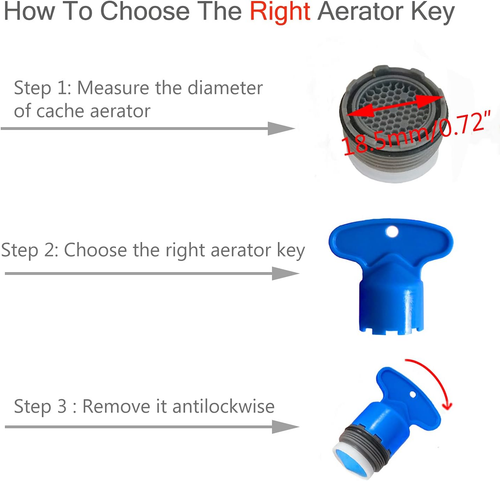 How To Choose The Right Aerator Key

Step 1: Measure the diameter of cache aerator

18.5mm/0.72"

Step 2: Choose the right aerator key

Step 3 : Remove it antilockwise