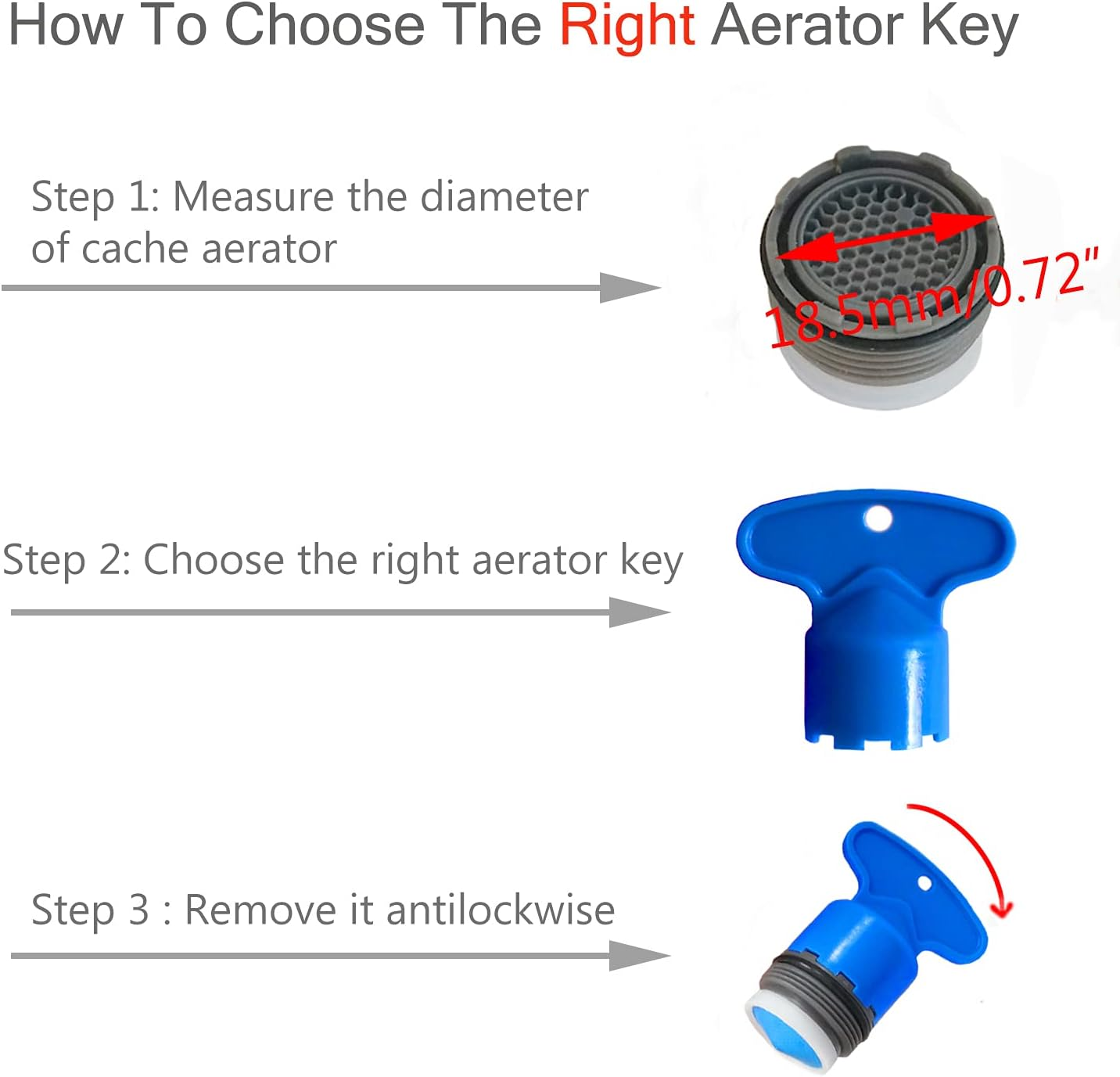 How To Choose The Right Aerator Key

Step 1: Measure the diameter of cache aerator

18.5mm/0.72"

Step 2: Choose the right aerator key

Step 3 : Remove it antilockwise