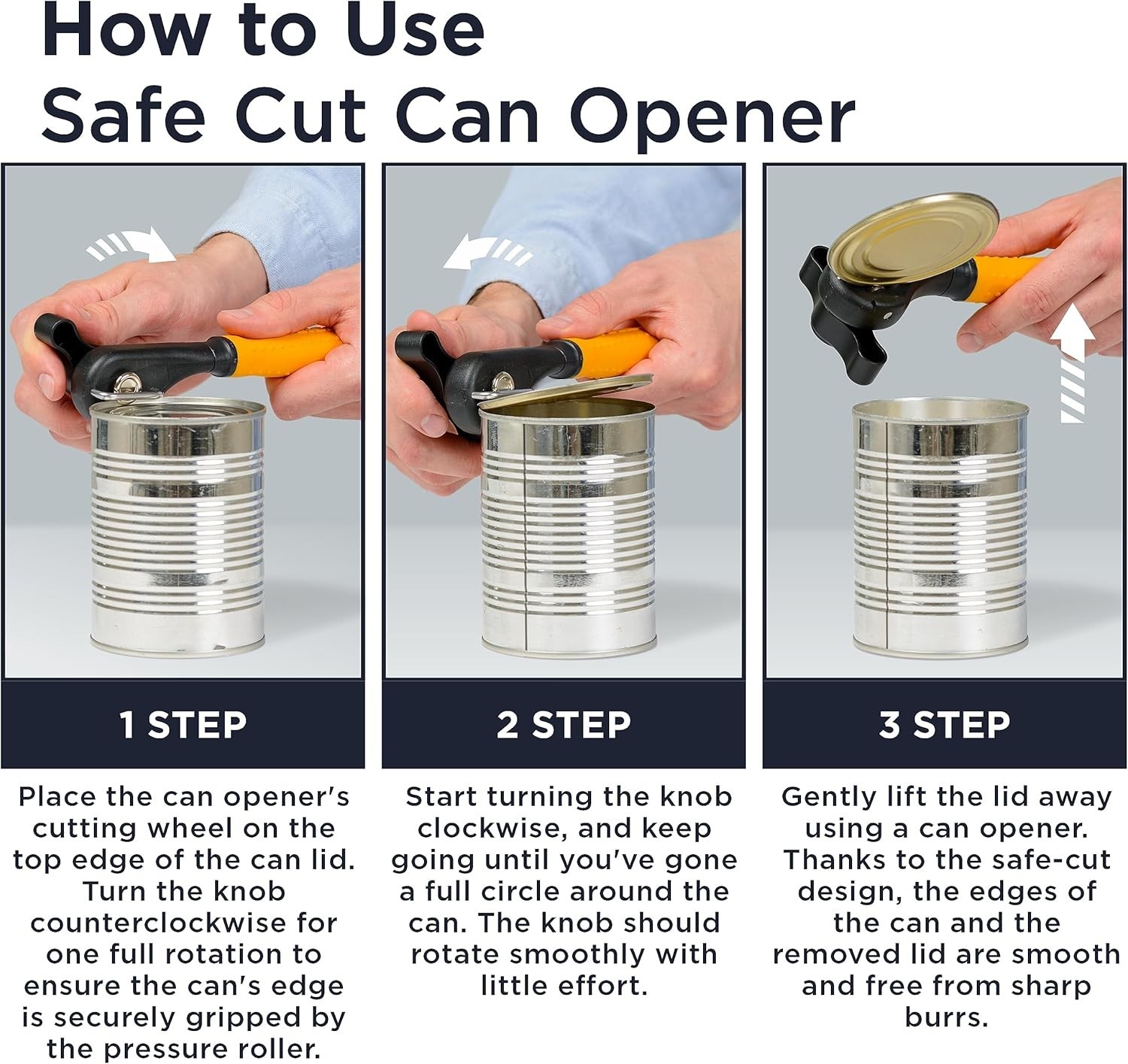 How to Use
Safe Cut Can Opener

1 STEP

Place the can opener's cutting wheel on the top edge of the can lid. Turn the knob counterclockwise for one full rotation to ensure the can's edge is securely gripped by the pressure roller.

2 STEP

Start turning the knob clockwise, and keep going until you've gone a full circle around the can. The knob should rotate smoothly with little effort.

3 STEP

Gently lift the lid away using a can opener. Thanks to the safe-cut design, the edges of the can and the removed lid are smooth and free from sharp burrs.