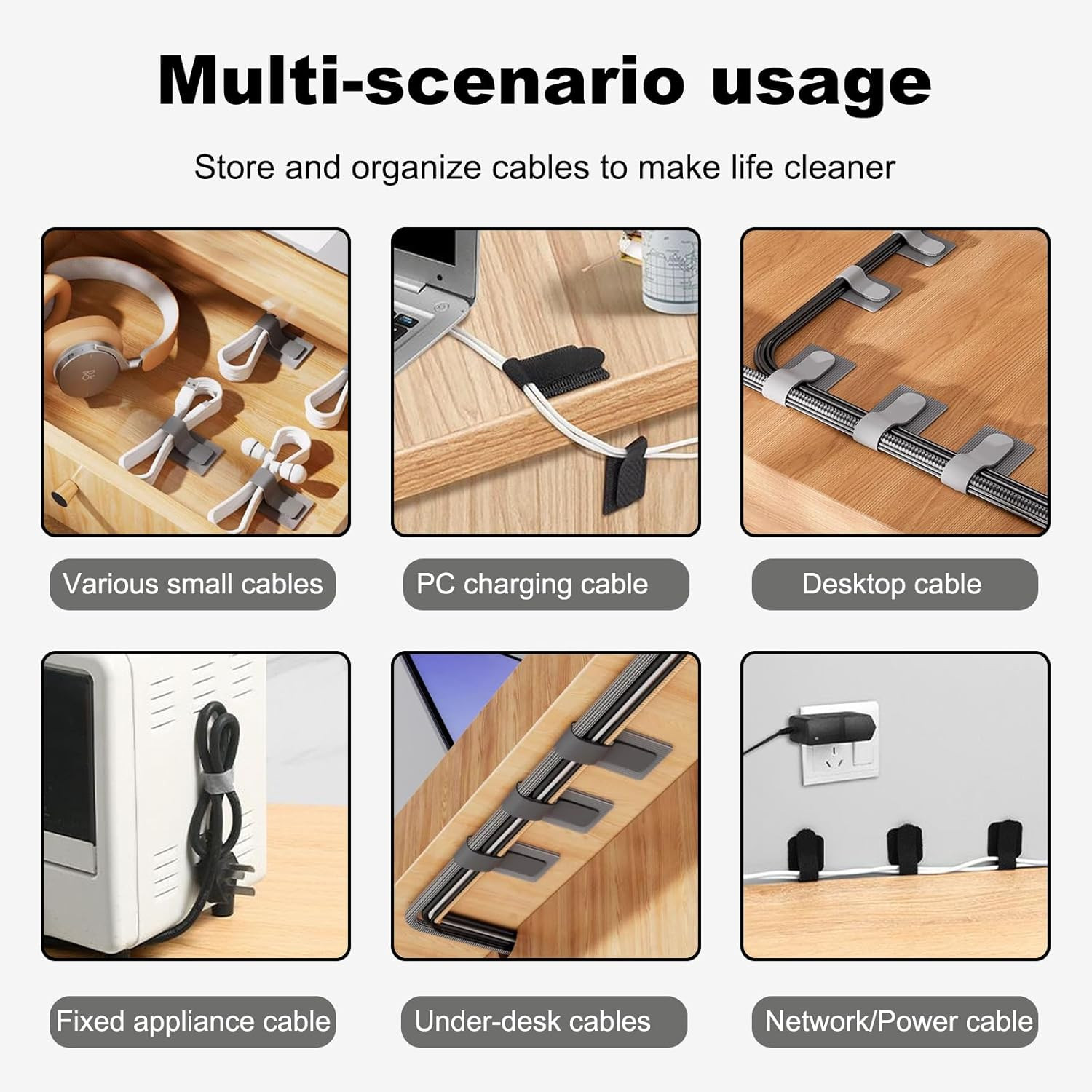 Multi-scenario usage

Store and organize cables to make life cleaner

Various small cables

PC charging cable

Desktop cable

Fixed appliance cable

Under-desk cables

Network/Power cable