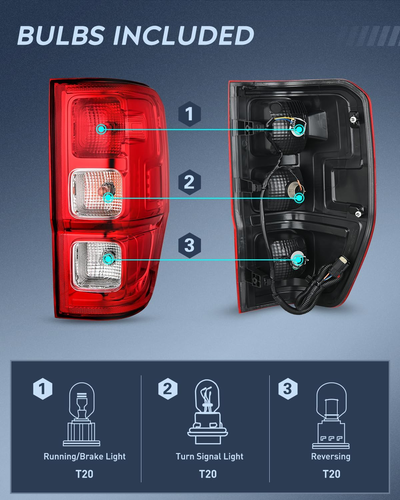 BULBS INCLUDED

1

2

3

1
Running/Brake Light
T20

2
Turn Signal Light
T20

3
Reversing
T20