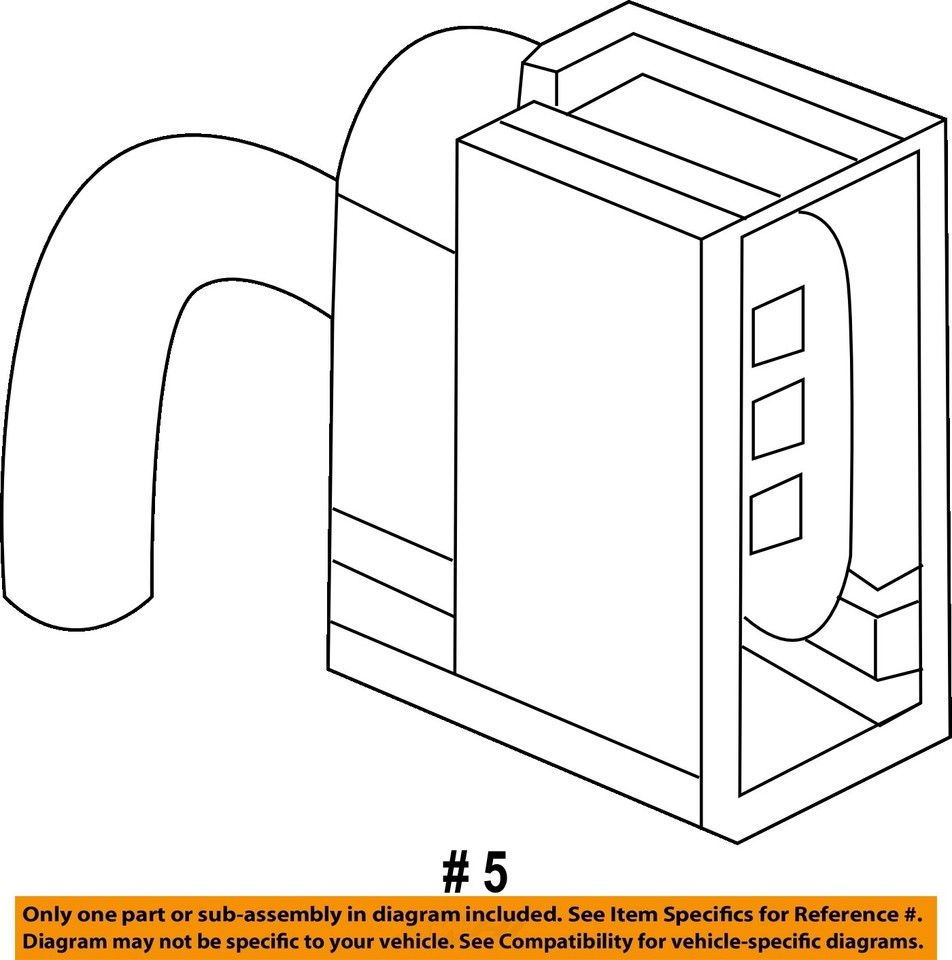 # 5

Only one part or sub-assembly in diagram included. See Item Specifics for Reference #. Diagram may not be specific to your vehicle. See Compatibility for vehicle-specific diagrams.