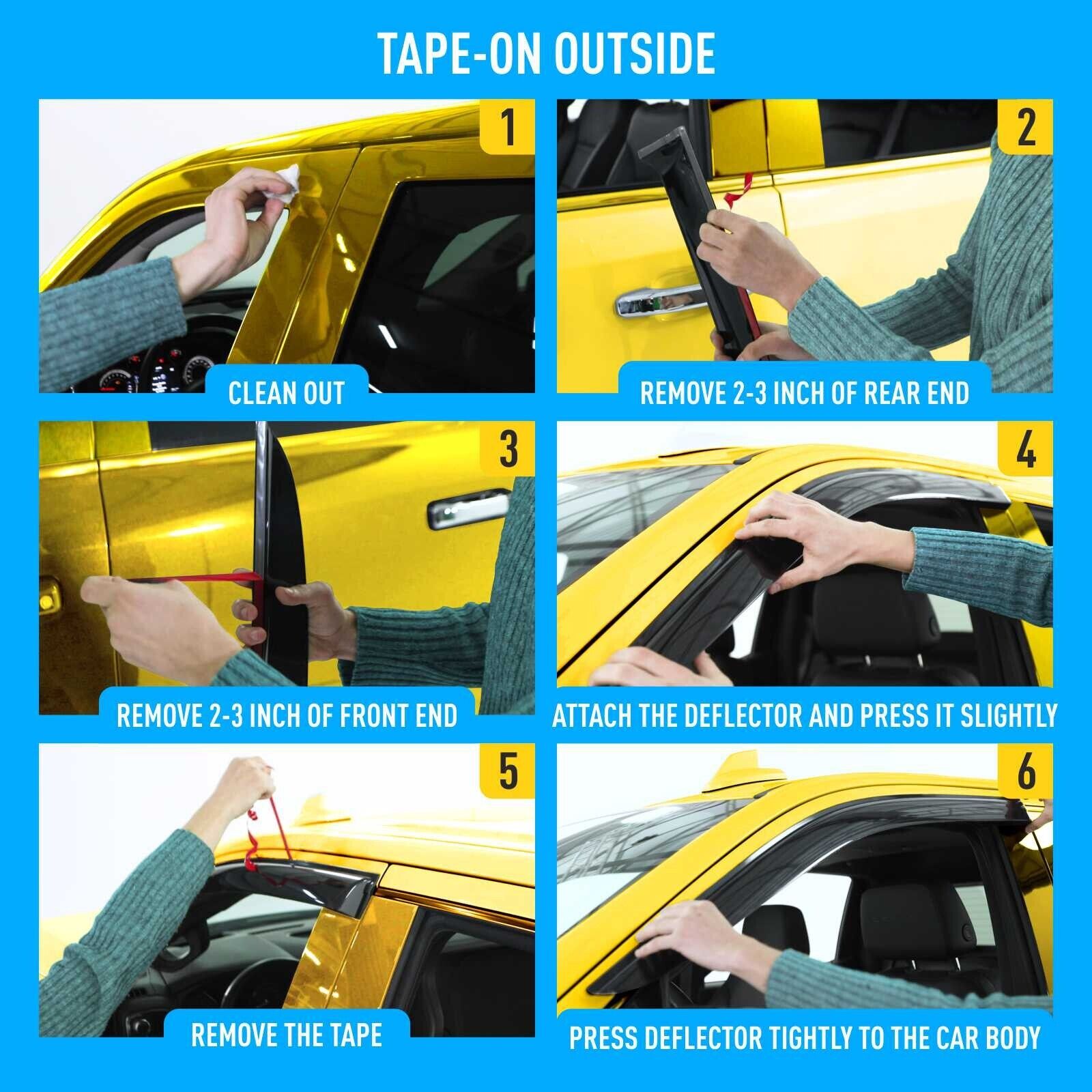 TAPE-ON OUTSIDE

1

CLEAN OUT

2

REMOVE 2-3 INCH OF REAR END

3

REMOVE 2-3 INCH OF FRONT END

4

ATTACH THE DEFLECTOR AND PRESS IT SLIGHTLY

5

REMOVE THE TAPE

6

PRESS DEFLECTOR TIGHTLY TO THE CAR BODY