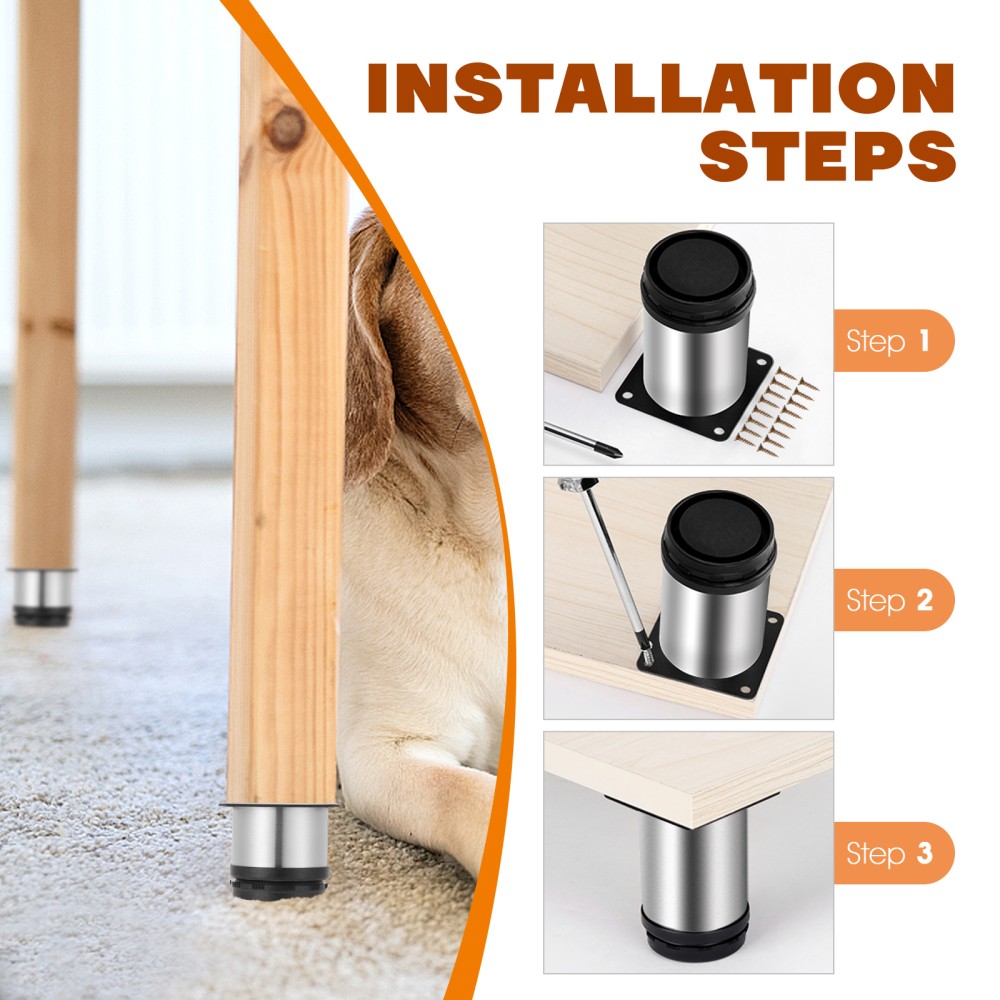 INSTALLATION STEPS

Step 1

Step 2

Step 3