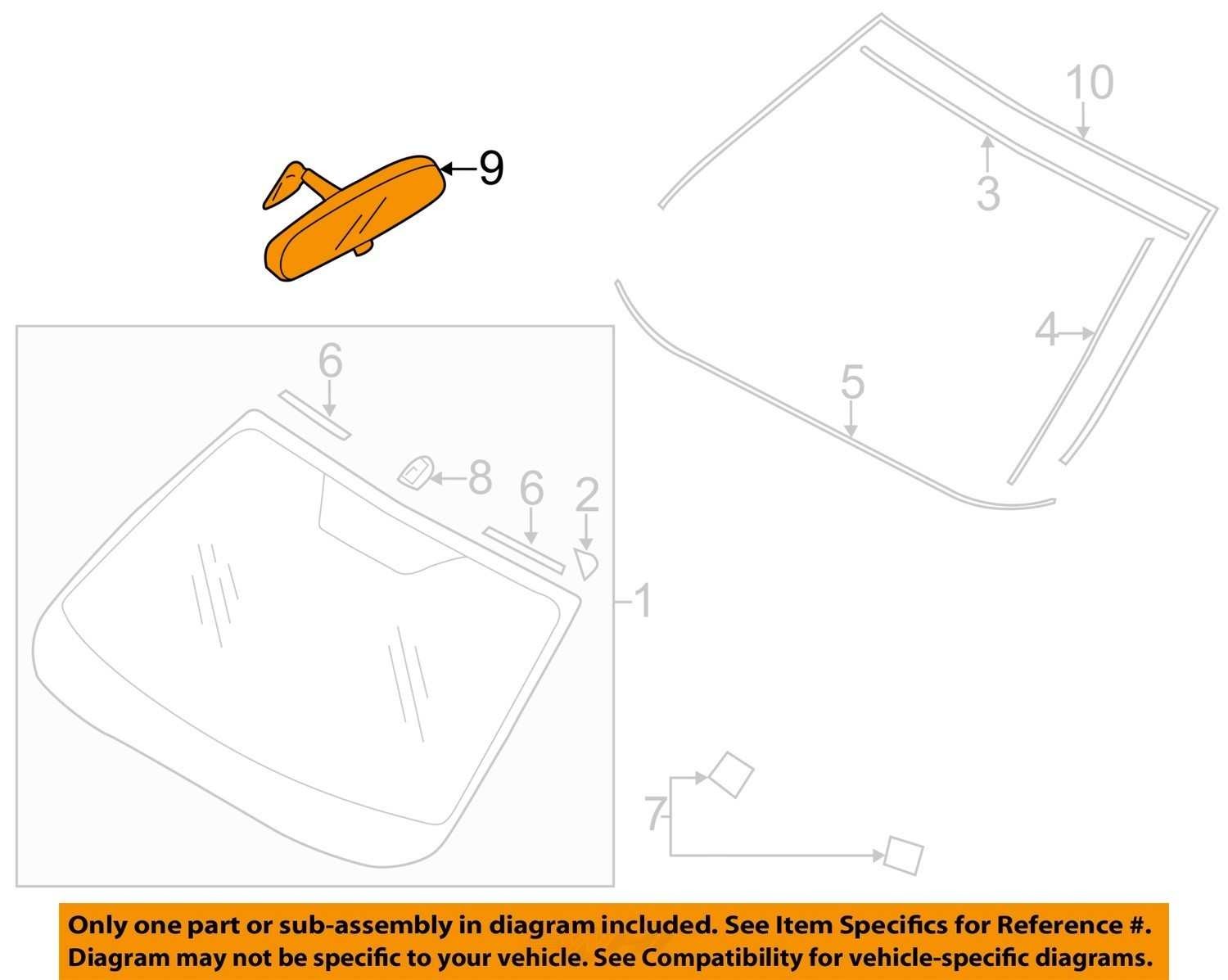 9

10

3

4

5

6

8

6

2

1

7

Only one part or sub-assembly in diagram included. See Item Specifics for Reference #. Diagram may not be specific to your vehicle. See Compatibility for vehicle-specific diagrams.