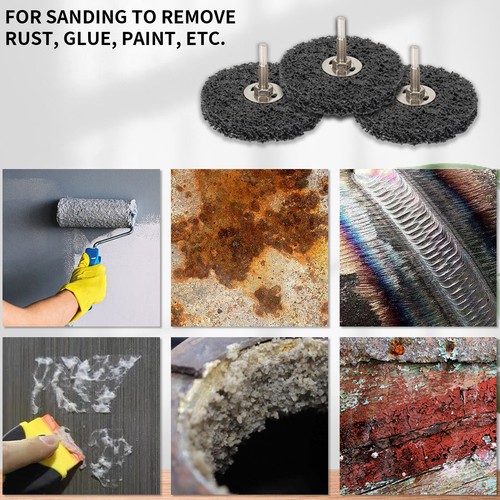 FOR SANDING TO REMOVE RUST, GLUE, PAINT, ETC.