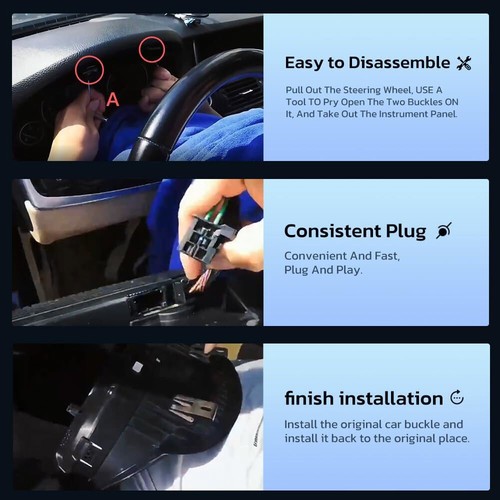 A

Easy to Disassemble

Pull Out The Steering Wheel, USE A Tool TO Pry Open The Two Buckles ON It, And Take Out The Instrument Panel.

Consistent Plug

Convenient And Fast, Plug And Play.

finish installation

Install the original car buckle and install it back to the original place.