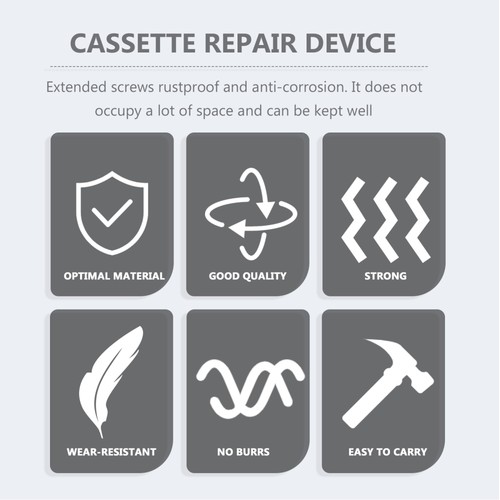 CASSETTE REPAIR DEVICE

Extended screws rustproof and anti-corrosion. It does not occupy a lot of space and can be kept well

OPTIMAL MATERIAL

GOOD QUALITY

STRONG

WEAR-RESISTANT

NO BURRS

EASY TO CARRY