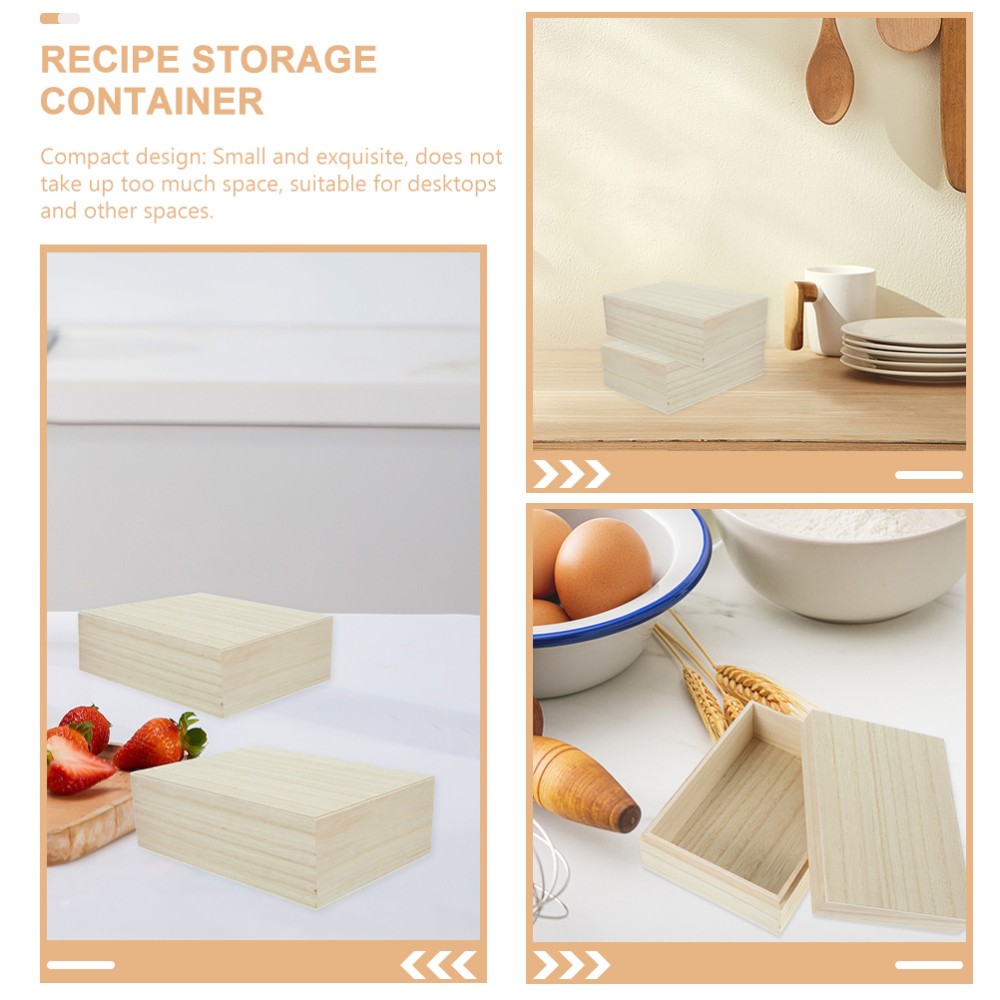 RECIPE STORAGE CONTAINER

Compact design: Small and exquisite, does not take up too much space, suitable for desktops and other spaces.