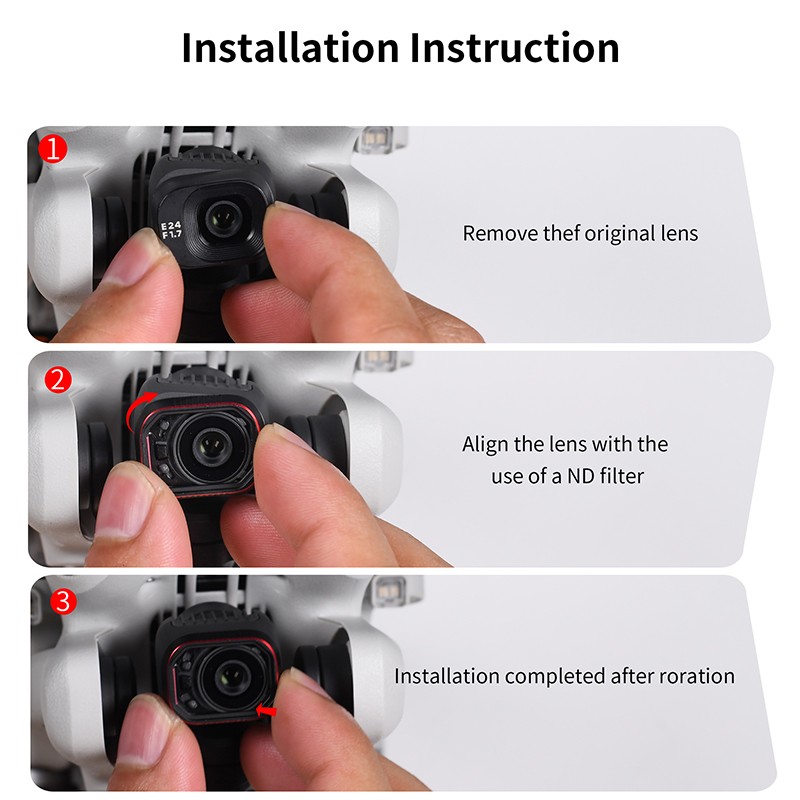 Installation Instruction

1

E24
F1.7

Remove thef original lens

2

Align the lens with the use of a ND filter

3

Installation completed after roration