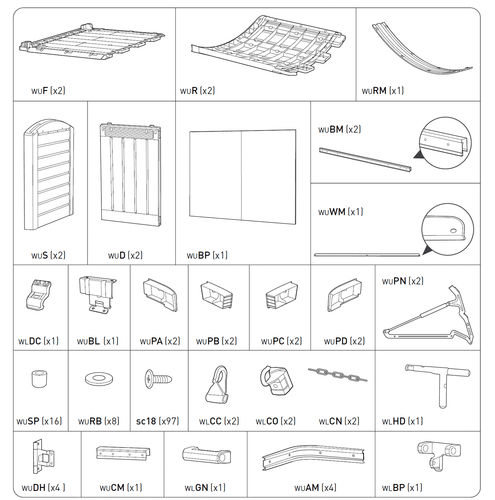 WUF (x2)
WUR (x2)
WURM (x1)

WUS (x2)
WUD (x2)
WUBP (x1)
WUBM (x2)
WUWM (x1)

WLDC (x1)
WUBL (x1)
WUPA (x2)
WUPB (x2)
WUPC (x2)
WUPD (x2)
WUPN (x2)

WUSP (x16)
WURB (x8)
sc18 (x97)
WLCC (x2)
WLCO (x2)
WLCN (x2)
WLHD (x1)

WUDH (x4 )
WUCM (x1)
WLGN (x1)
WUAM (x4)
WLBP (x1)