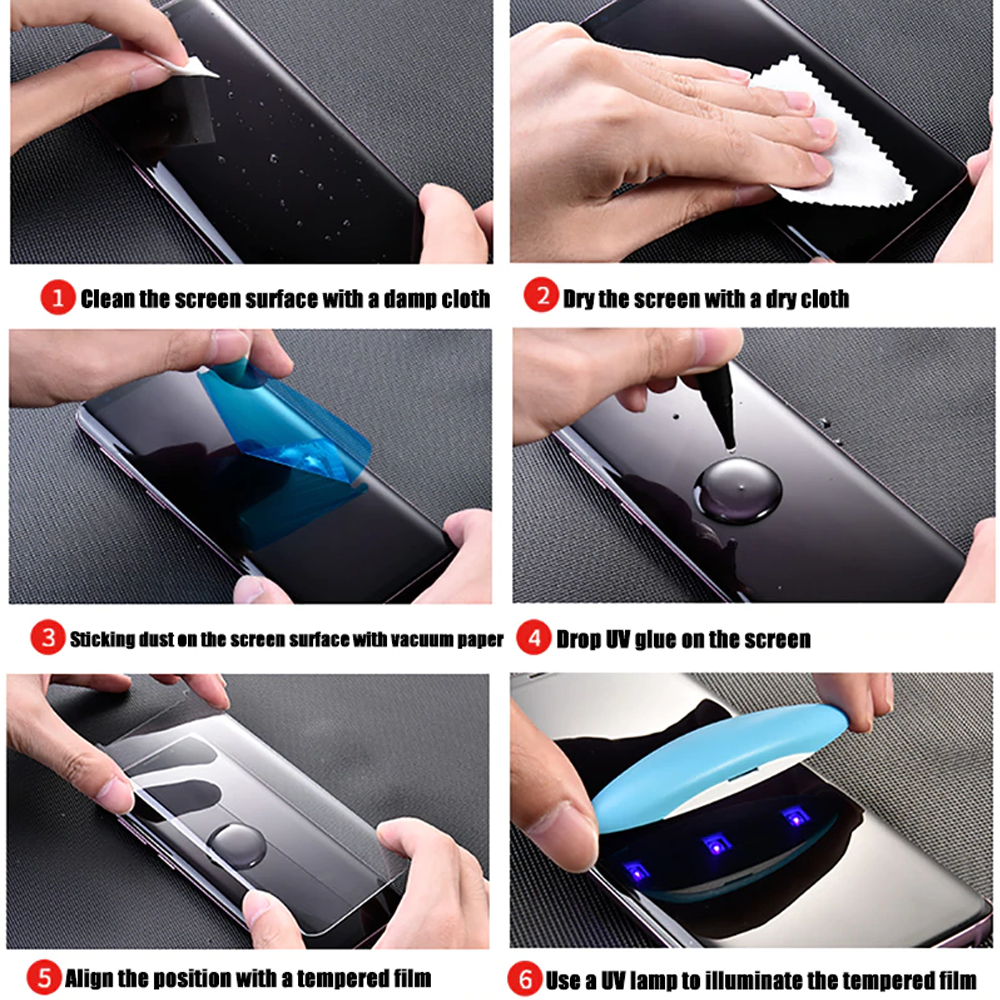 1 Clean the screen surface with a damp cloth

2 Dry the screen with a dry cloth

3 Sticking dust on the screen surface with vacuum paper

4 Drop UV glue on the screen

5 Align the position with a tempered film

6 Use a UV lamp to illuminate the tempered film