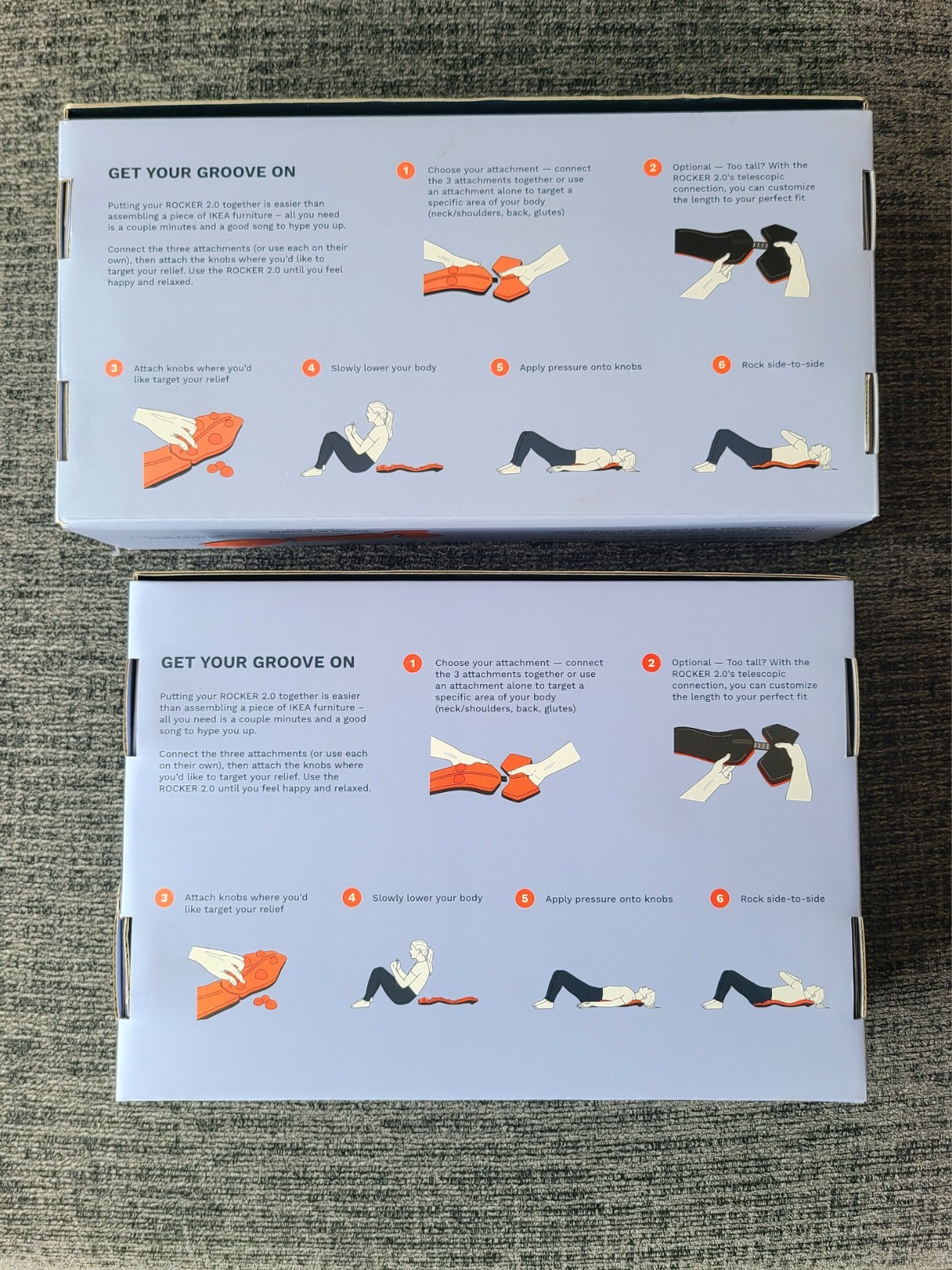 GET YOUR GROOVE ON

Putting your ROCKER 2.0 together is easier than assembling a piece of IKEA furniture – all you need is a couple minutes and a good song to hype you up.

Connect the three attachments (or use each on their own), then attach the knobs where you'd like to target your relief. Use the ROCKER 2.0 until you feel happy and relaxed.

1 Choose your attachment — connect the 3 attachments together or use an attachment alone to target a specific area of your body (neck/shoulders, back, glutes)

2 Optional — Too tall? With the ROCKER 2.0's telescopic connection, you can customize the length to your perfect fit

3 Attach knobs where you'd like target your relief

4 Slowly lower your body

5 Apply pressure onto knobs

6 Rock side-to-side

GET YOUR GROOVE ON

Putting your ROCKER 2.0 together is easier than assembling a piece of IKEA furniture – all you need is a couple minutes and a good song to hype you up.

Connect the three attachments (or use each on their own), then attach the knobs where you'd like to target your relief. Use the ROCKER 2.0 until you feel happy and relaxed.

1 Choose your attachment — connect the 3 attachments together or use an attachment alone to target a specific area of your body (neck/shoulders, back, glutes)

2 Optional — Too tall? With the ROCKER 2.0's telescopic connection, you can customize the length to your perfect fit

3 Attach knobs where you'd like target your relief

4 Slowly lower your body

5 Apply pressure onto knobs

6 Rock side-to-side