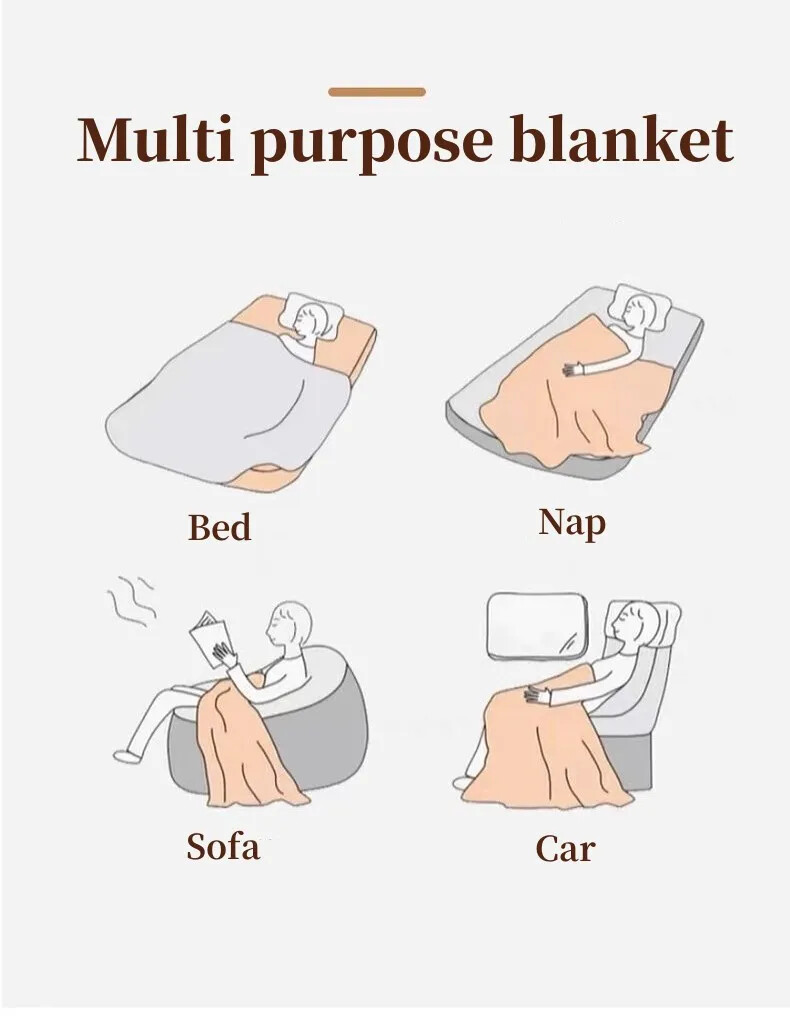 Multi purpose blanket

Bed

Nap

Sofa

Car