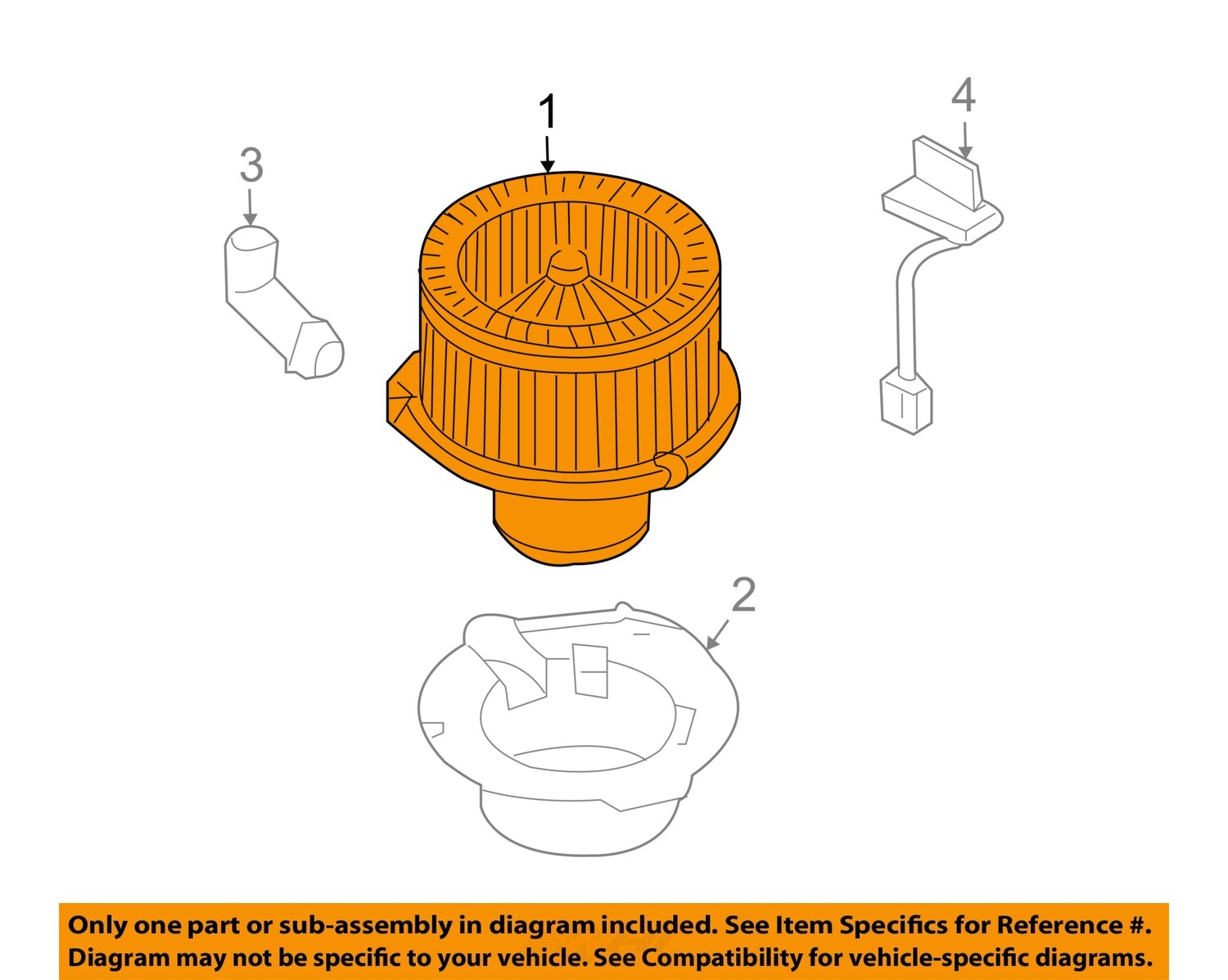 1

3

4

2

Only one part or sub-assembly in diagram included. See Item Specifics for Reference #. Diagram may not be specific to your vehicle. See Compatibility for vehicle-specific diagrams.