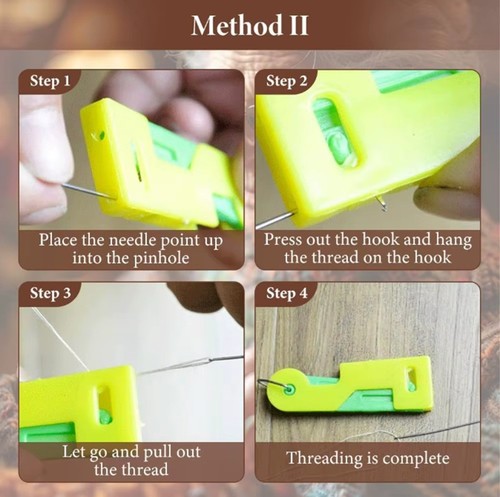 Method II

Step 1

Place the needle point up into the pinhole

Step 2

Press out the hook and hang the thread on the hook

Step 3

Let go and pull out the thread

Step 4

Threading is complete