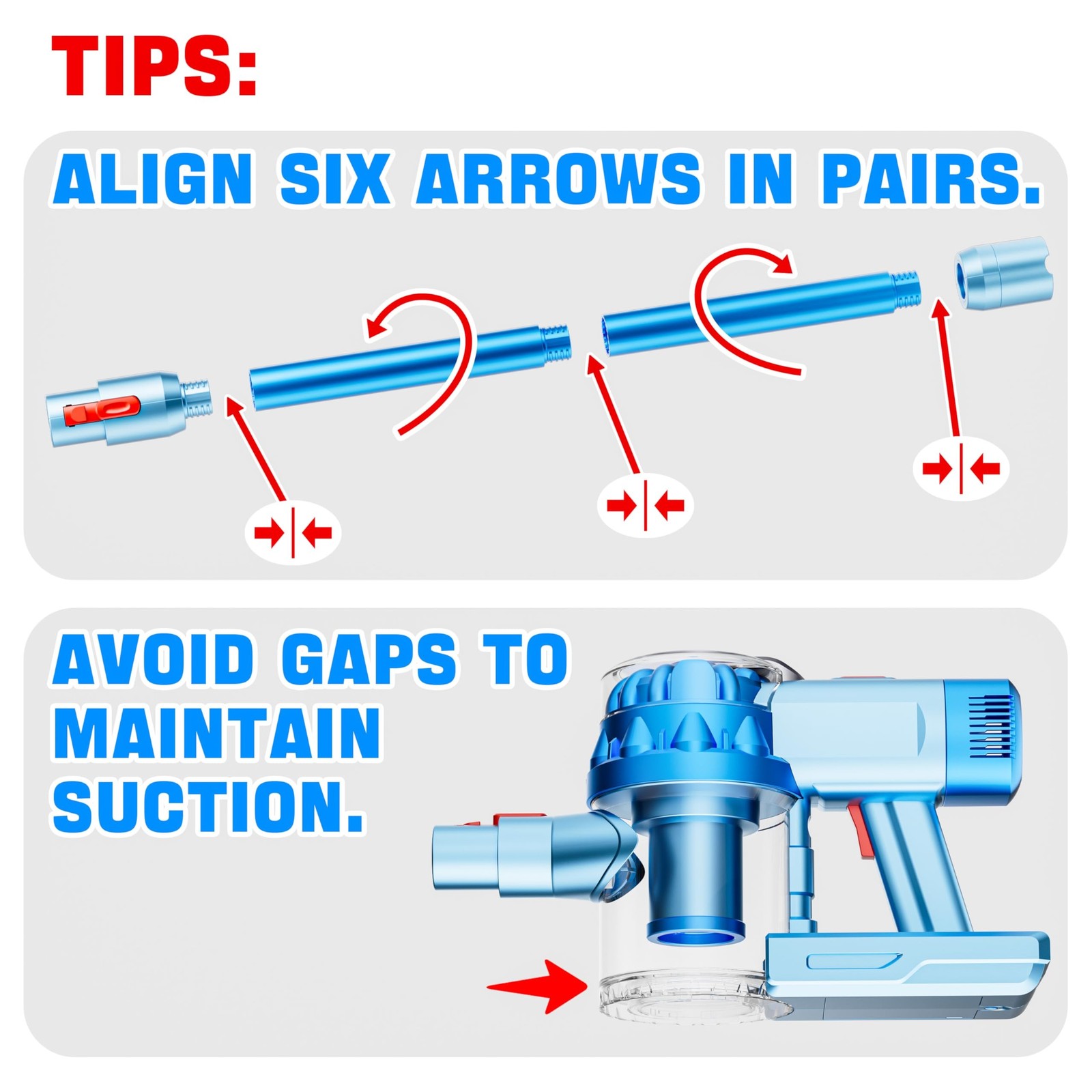 TIPS:

ALIGN SIX ARROWS IN PAIRS.

AVOID GAPS TO MAINTAIN SUCTION.