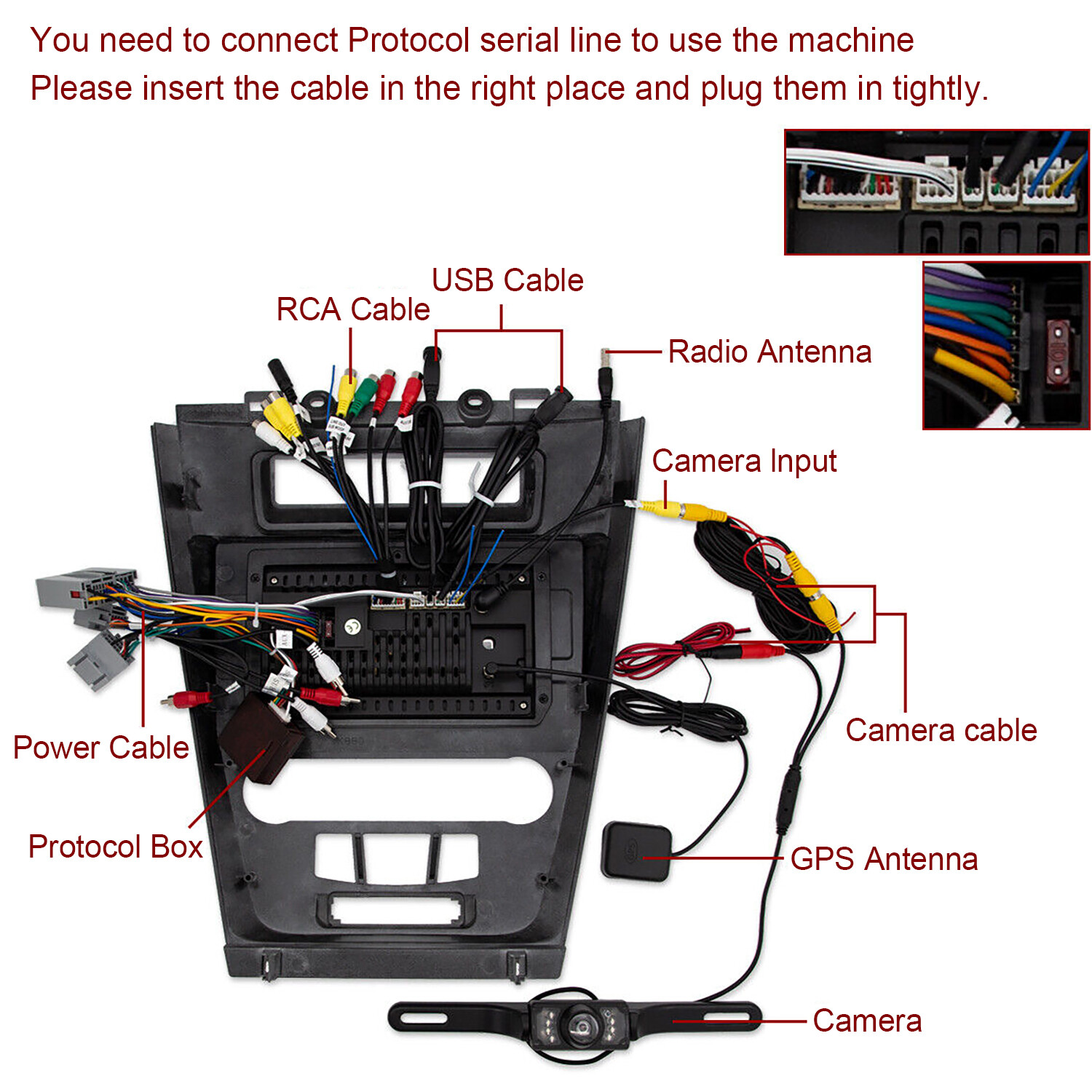 You need to connect Protocol serial line to use the machine
Please insert the cable in the right place and plug them in tightly.

USB Cable
RCA Cable
Radio Antenna
Camera Input
Camera cable
Power Cable
Protocol Box
GPS Antenna
Camera