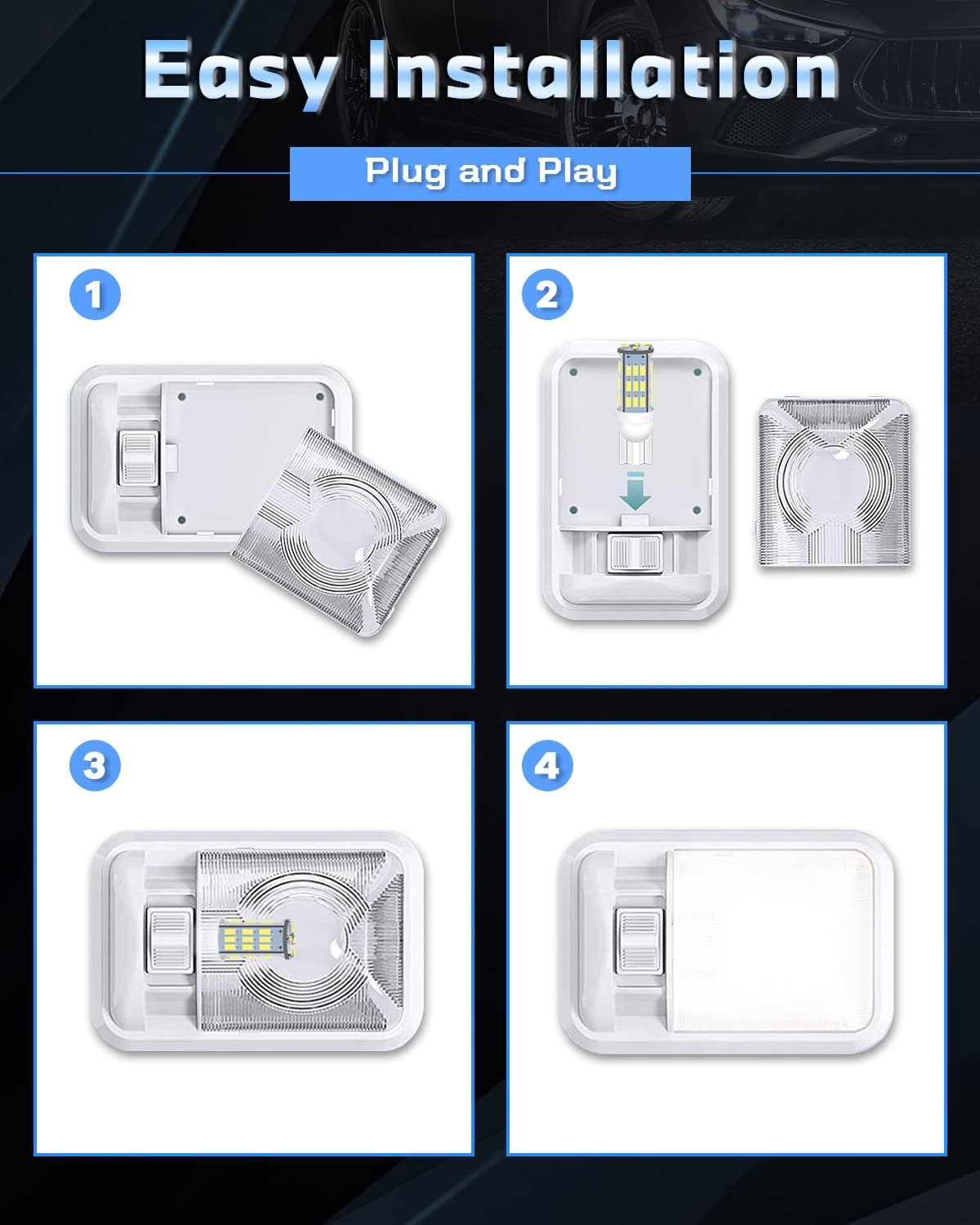 Easy Installation

Plug and Play

1

2

3

4