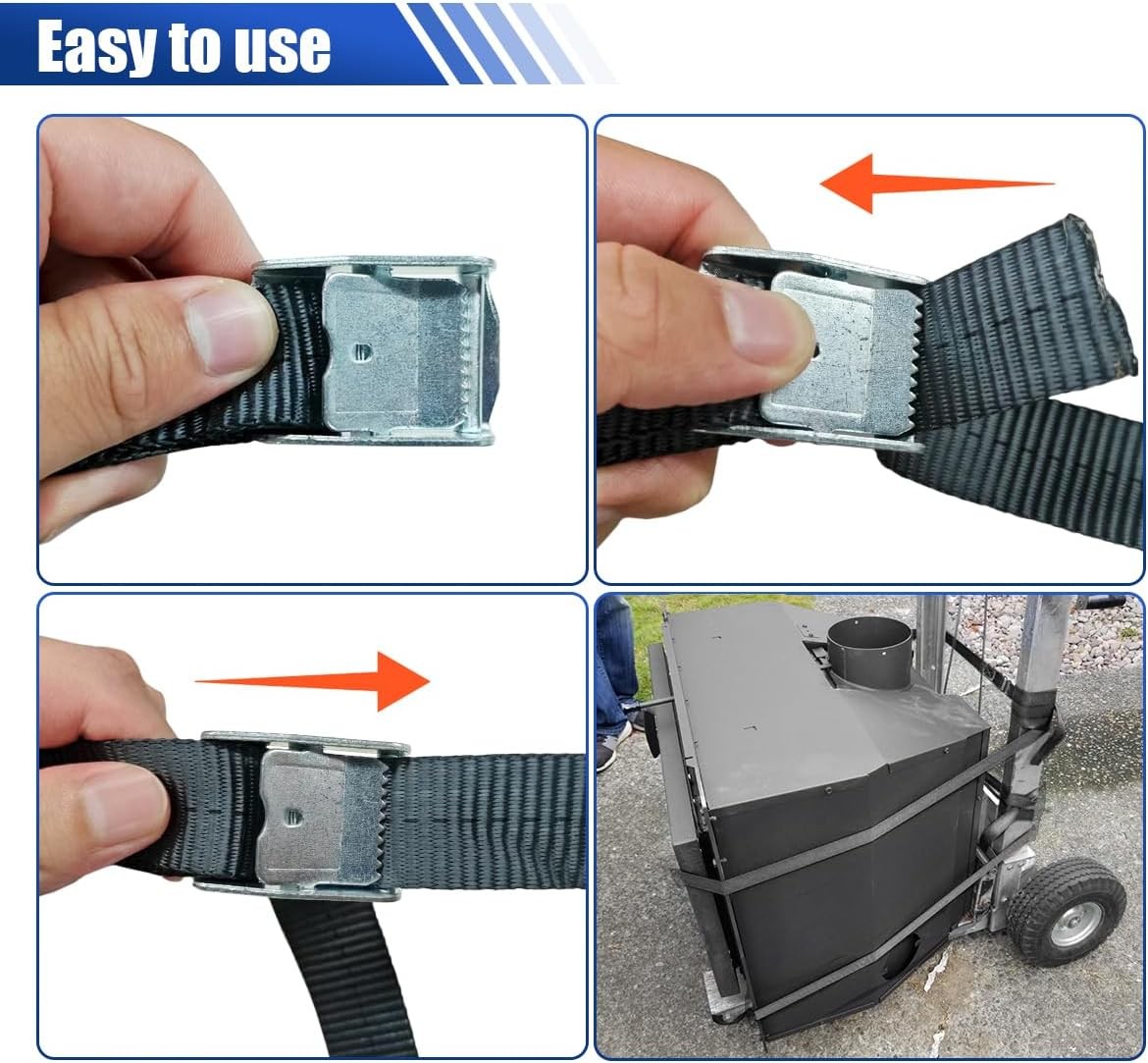 Easy to use