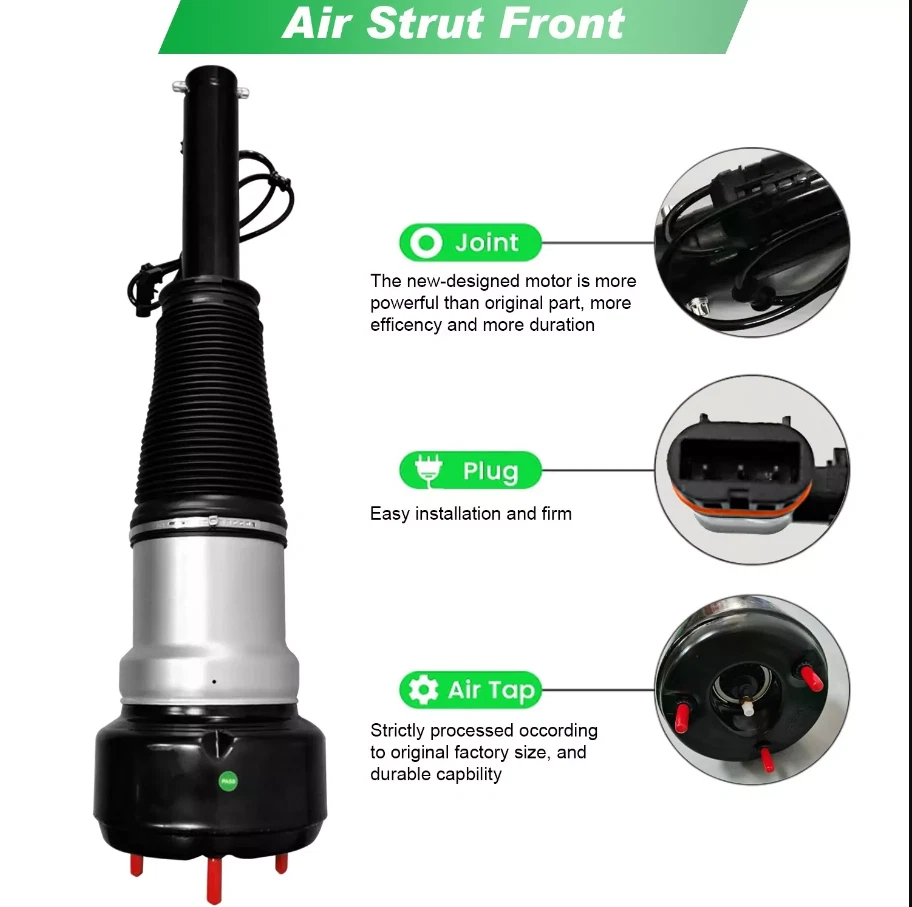 Air Strut Front

Joint

The new-designed motor is more powerful than original part, more efficency and more duration

Plug

Easy installation and firm

Air Tap

Strictly processed occording to original factory size, and durable capbility

PASS