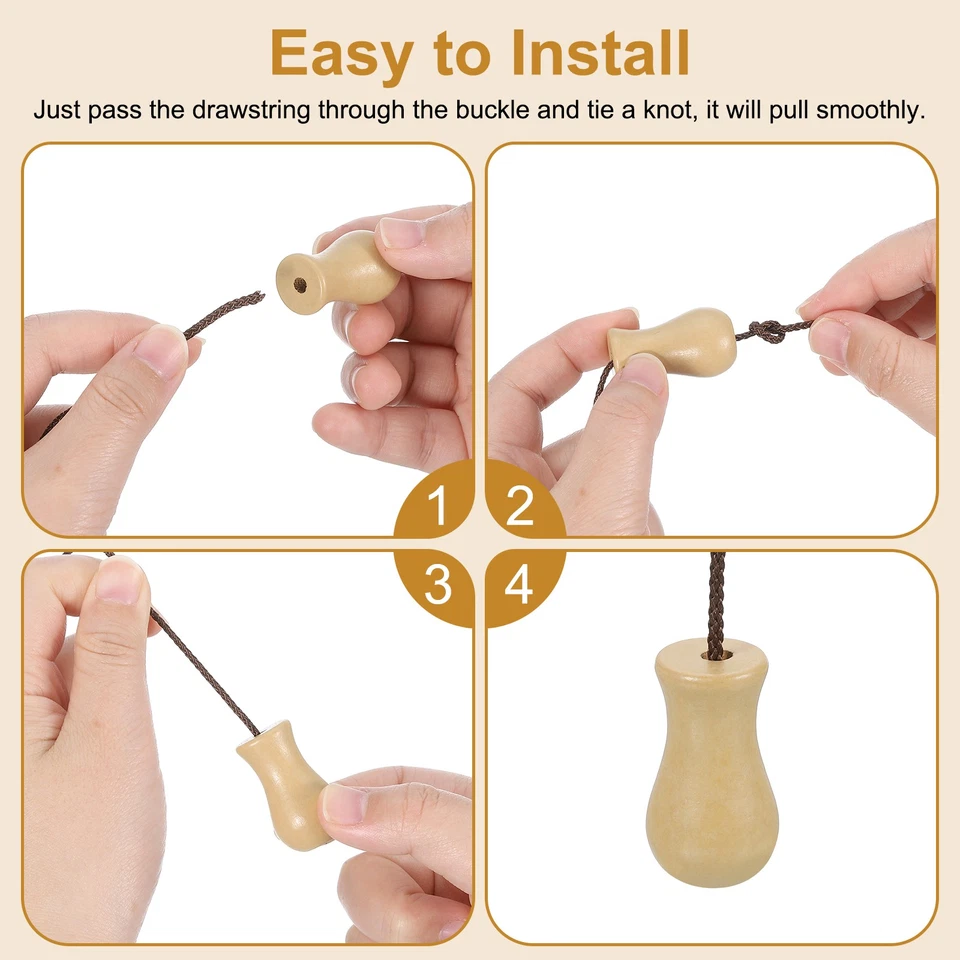 Easy to Install

Just pass the drawstring through the buckle and tie a knot, it will pull smoothly.

1

2

3

4