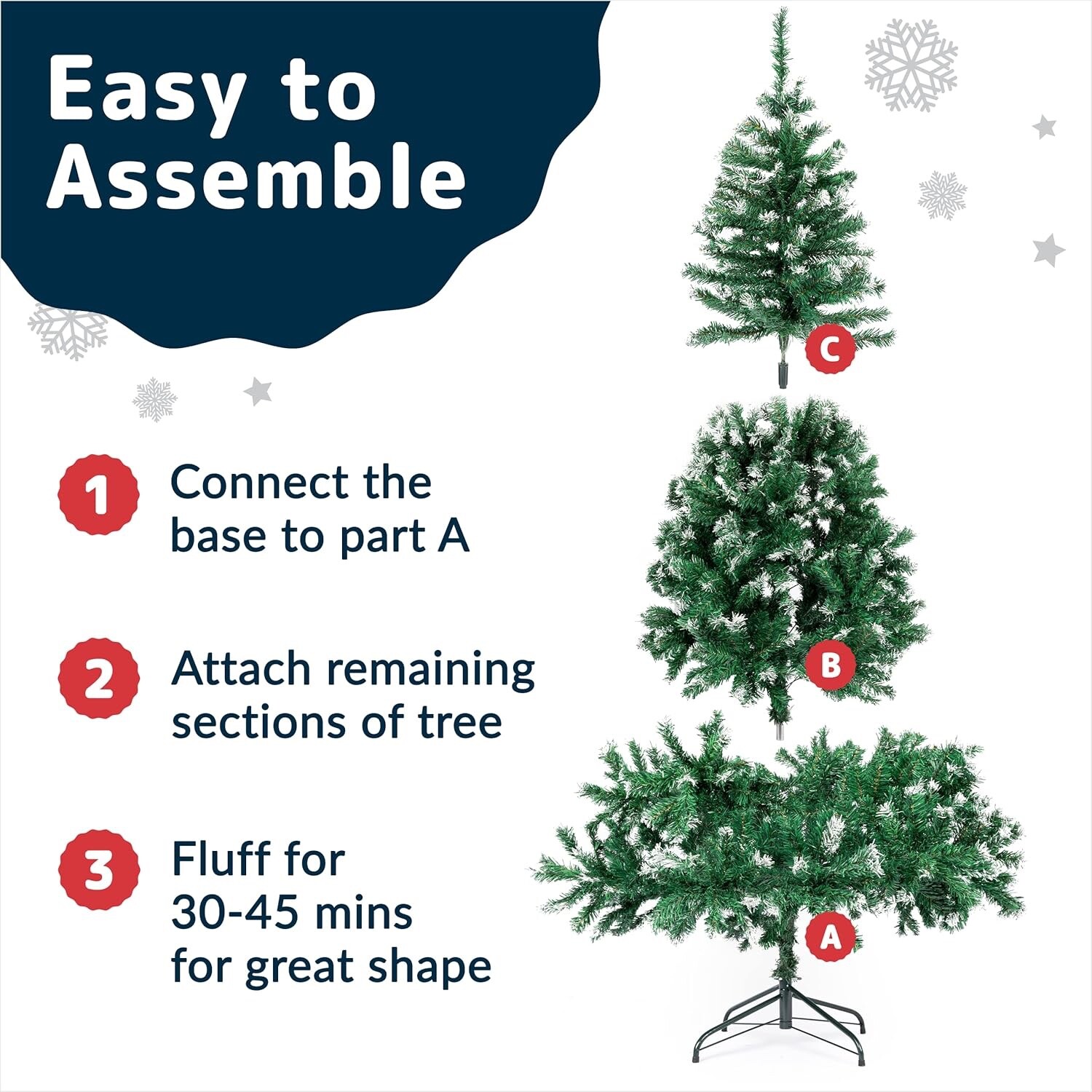 Easy to Assemble

1 Connect the base to part A

2 Attach remaining sections of tree

3 Fluff for 30-45 mins for great shape

C

B

A