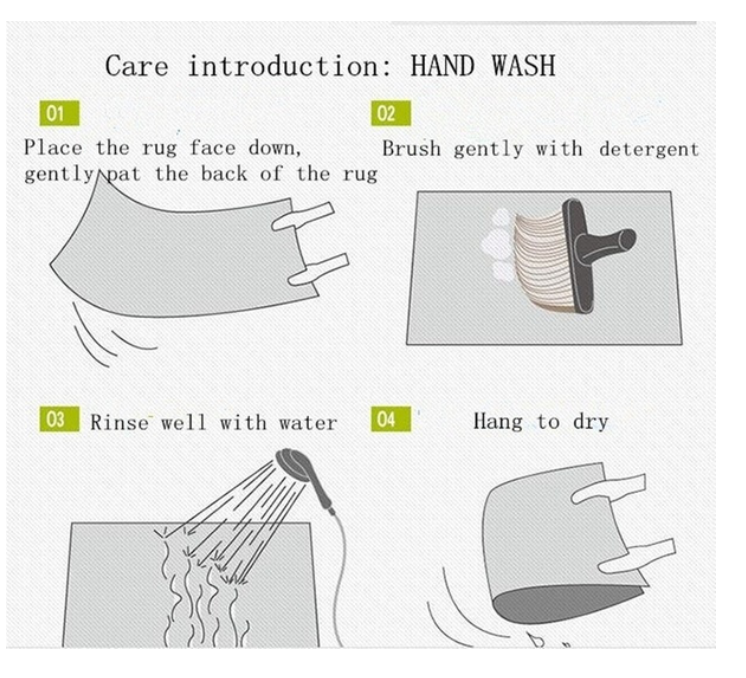 Care introduction: HAND WASH

01
Place the rug face down, gently pat the back of the rug

02
Brush gently with detergent

03 Rinse well with water

04 Hang to dry