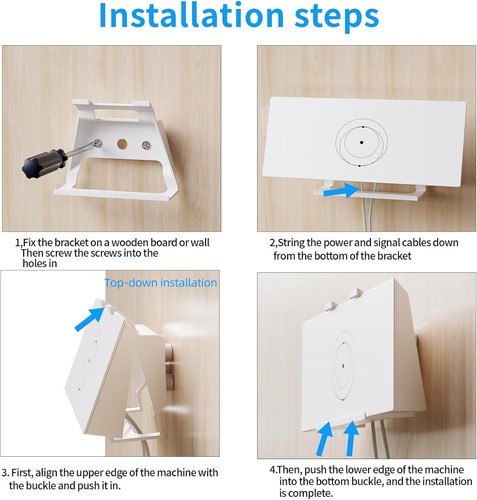 Installation steps

1,Fix the bracket on a wooden board or wall Then screw the screws into the holes in

2,String the power and signal cables down from the bottom of the bracket

Top-down installation

3. First, align the upper edge of the machine with the buckle and push it in.

4.Then, push the lower edge of the machine into the bottom buckle, and the installation is complete.