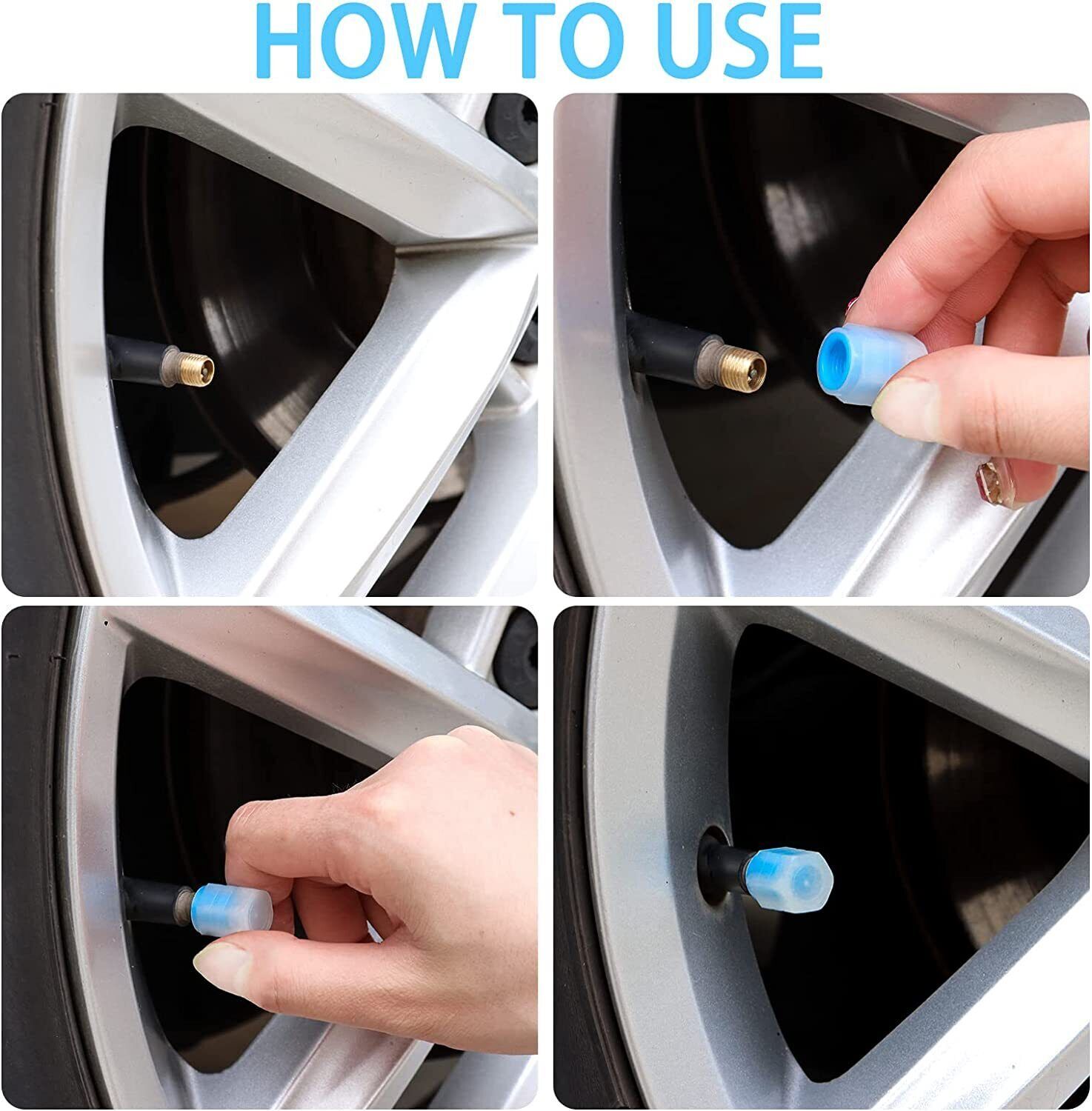 HOW TO USE