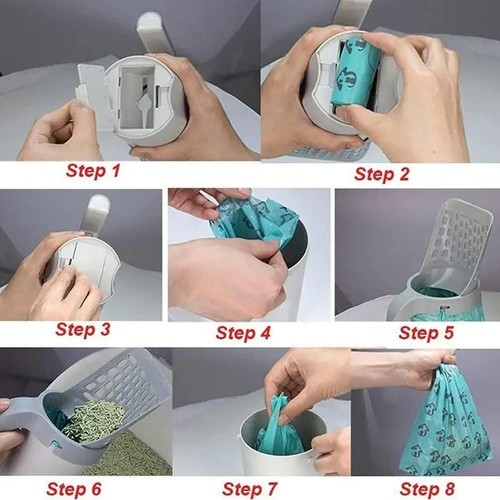 Step 1

Step 2

Step 3

Step 4

Step 5

Step 6

Step 7

Step 8