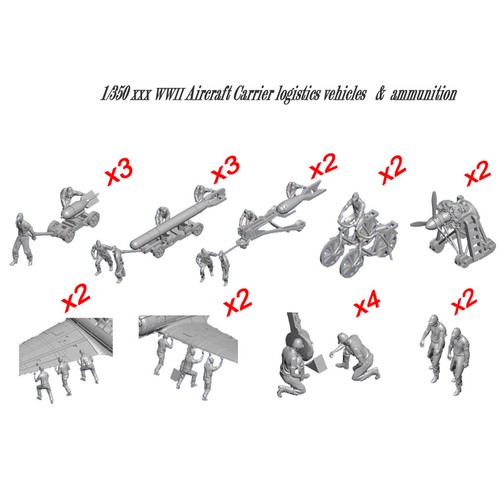 1/350 xxx WWII Aircraft Carrier logistics vehicles & ammunition

x3

x3

x2

x2

x2

x2

x2

x4

x2