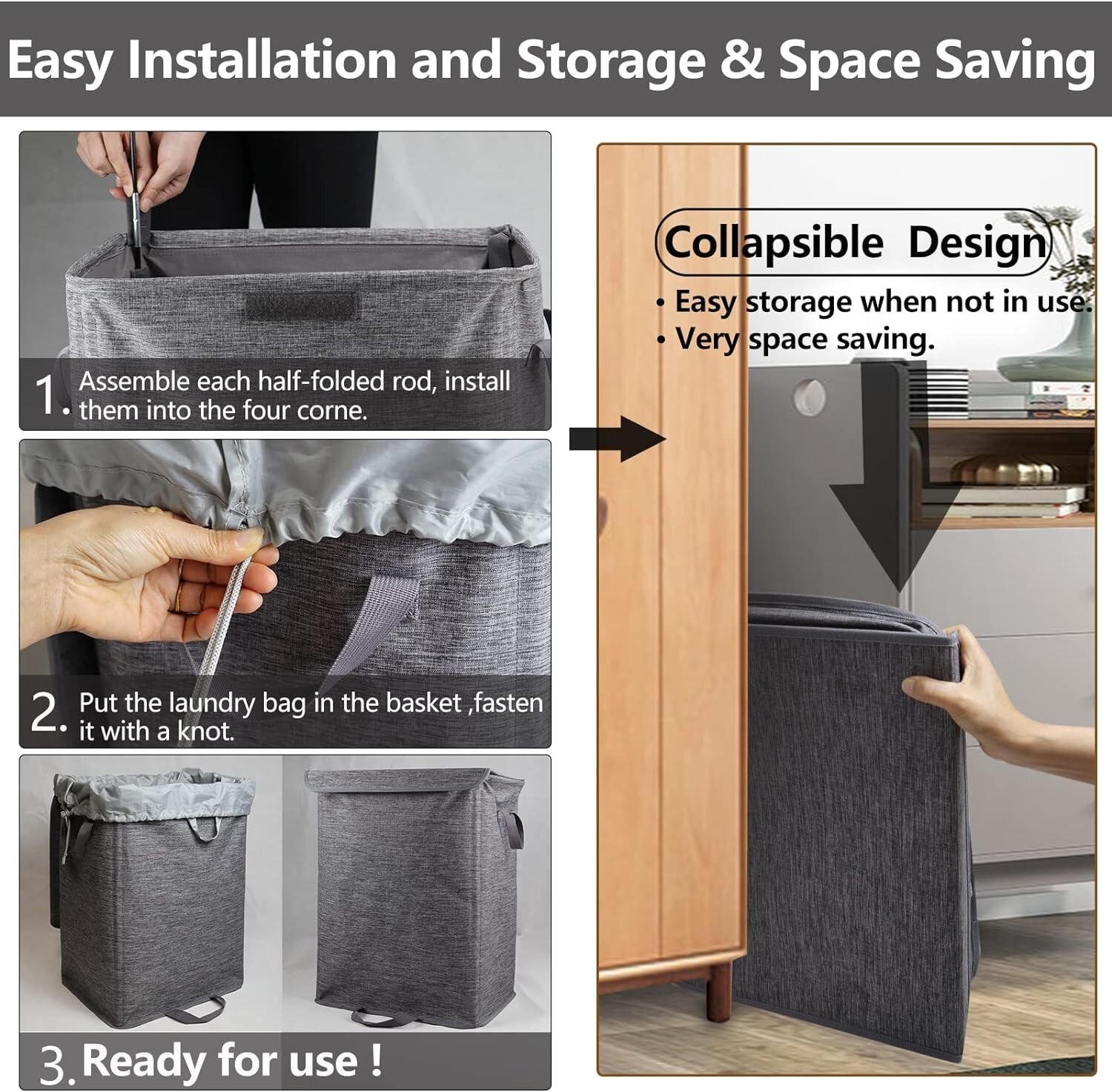 Easy Installation and Storage & Space Saving

1. Assemble each half-folded rod, install them into the four corne.

2. Put the laundry bag in the basket ,fasten it with a knot.

3. Ready for use !

Collapsible Design

• Easy storage when not in use.
• Very space saving.