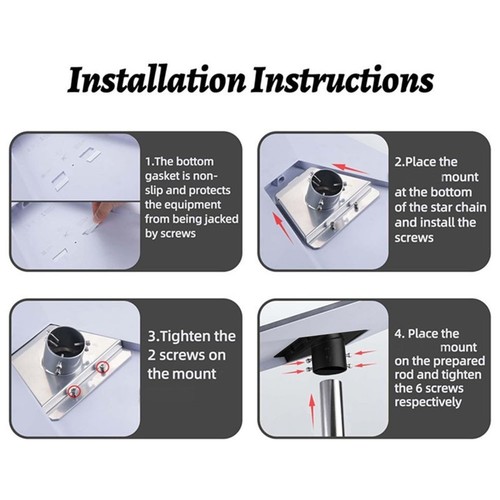 Installation Instructions

1.The bottom gasket is non-slip and protects the equipment from being jacked by screws

2.Place the mount at the bottom of the star chain and install the screws

3.Tighten the 2 screws on the mount

4. Place the mount on the prepared rod and tighten the 6 screws respectively