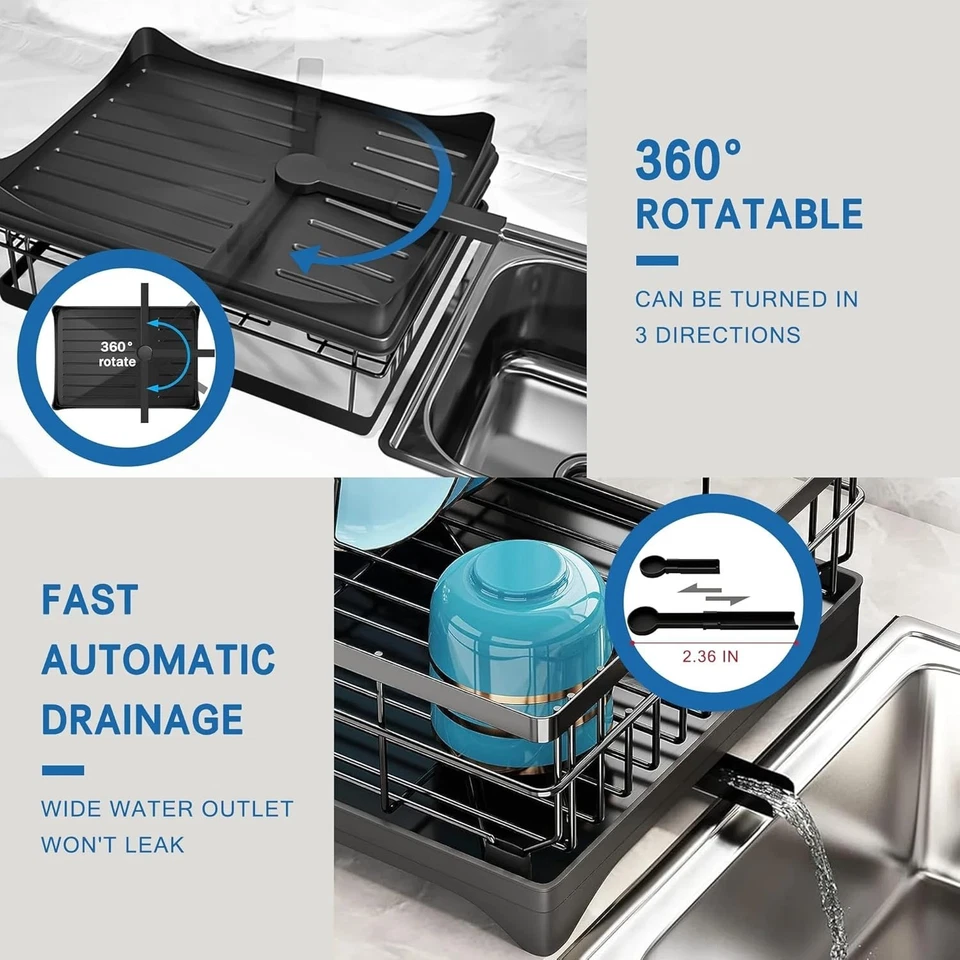 360° rotate

360°
ROTATABLE

CAN BE TURNED IN 3 DIRECTIONS

FAST
AUTOMATIC
DRAINAGE

WIDE WATER OUTLET WON'T LEAK

2.36 IN