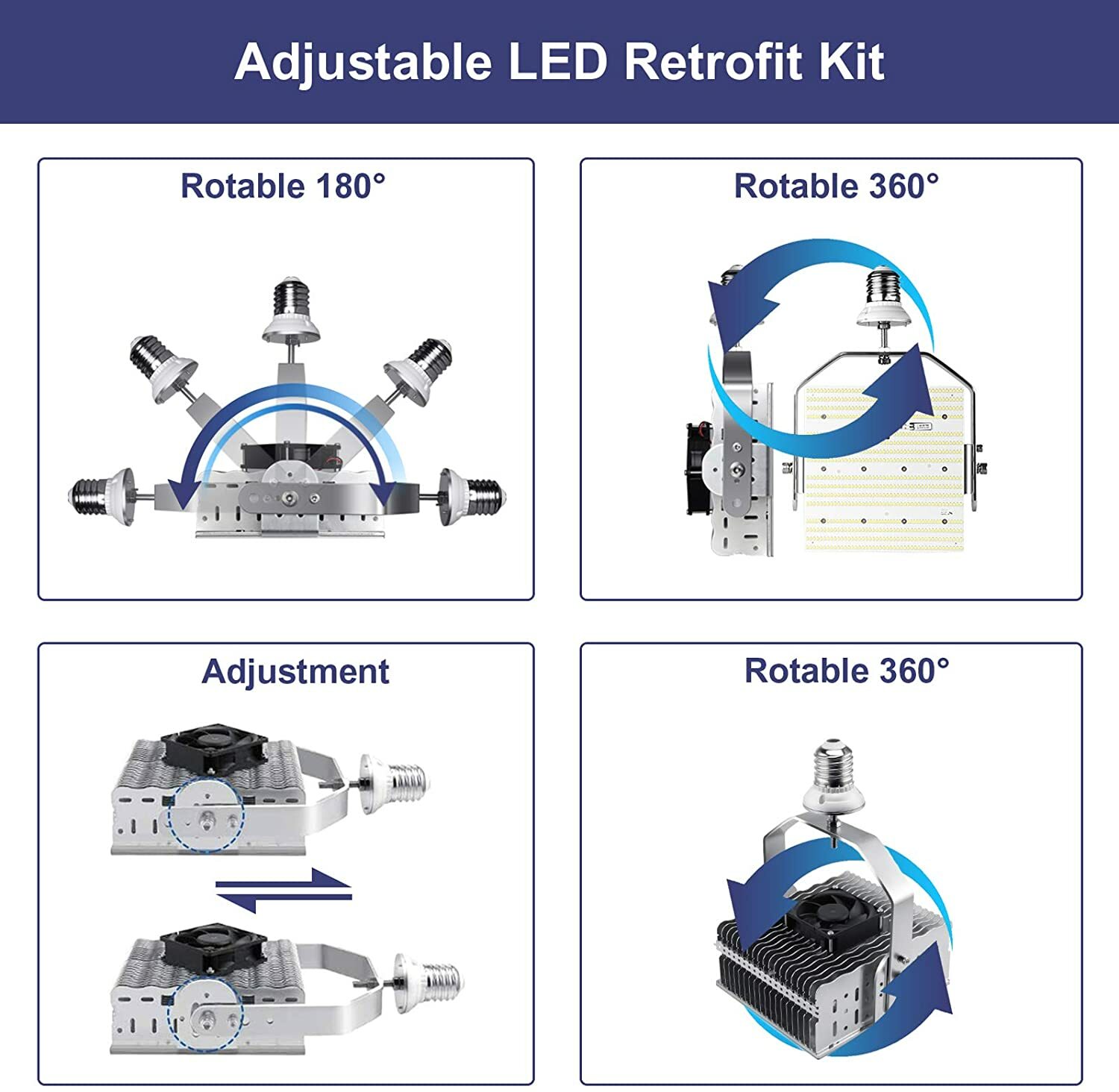 Adjustable LED Retrofit Kit

Rotable 180°

Rotable 360°

Adjustment

Rotable 360°