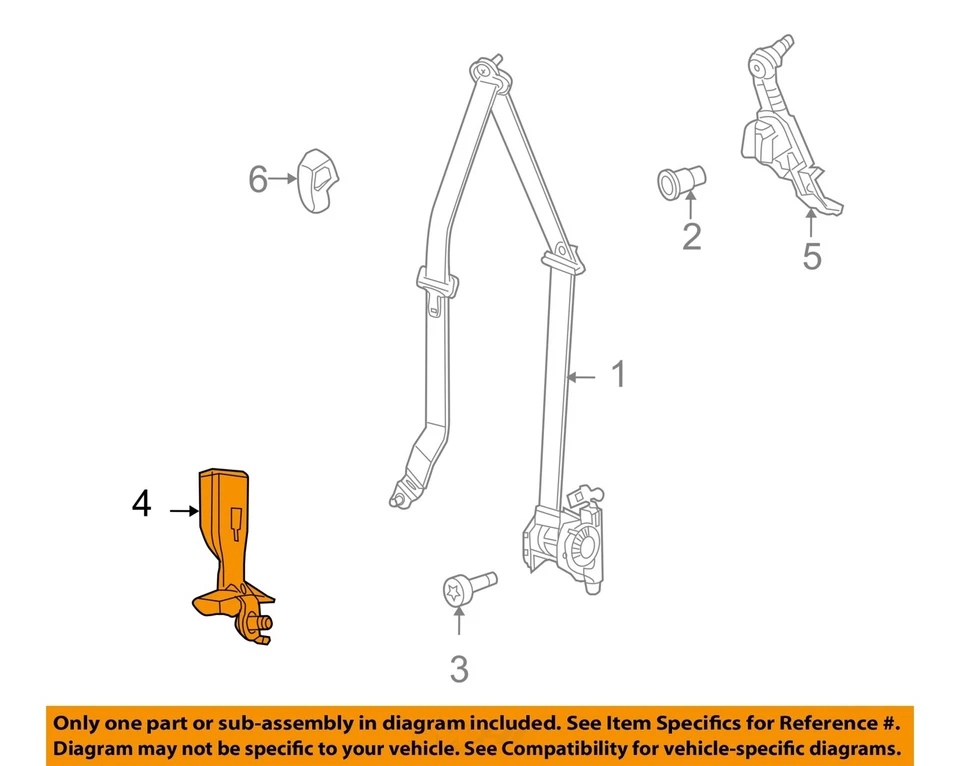 6
2
5
1
4
3

Only one part or sub-assembly in diagram included. See Item Specifics for Reference #.
Diagram may not be specific to your vehicle. See Compatibility for vehicle-specific diagrams.