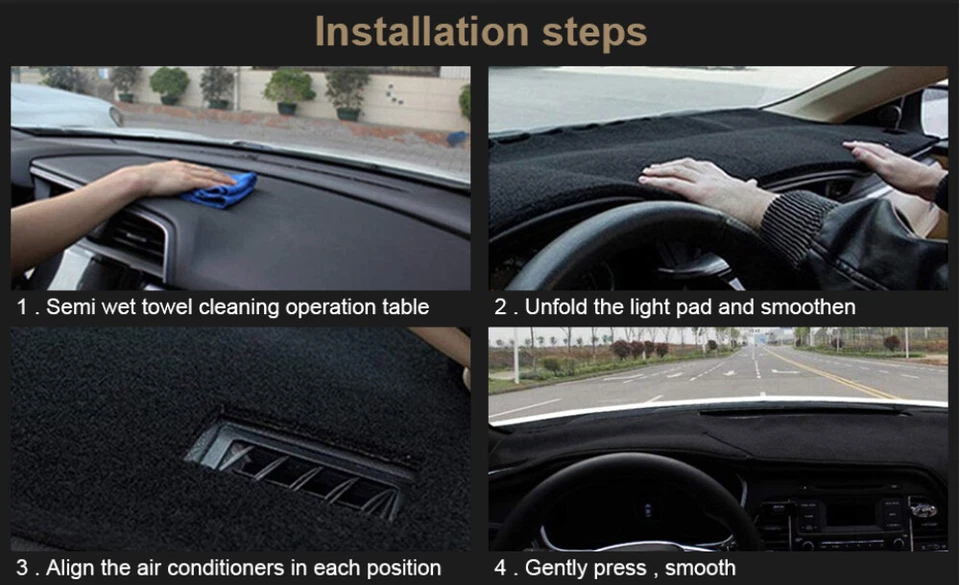 Installation steps

1 . Semi wet towel cleaning operation table

2 . Unfold the light pad and smoothen

3 . Align the air conditioners in each position

4 . Gently press , smooth