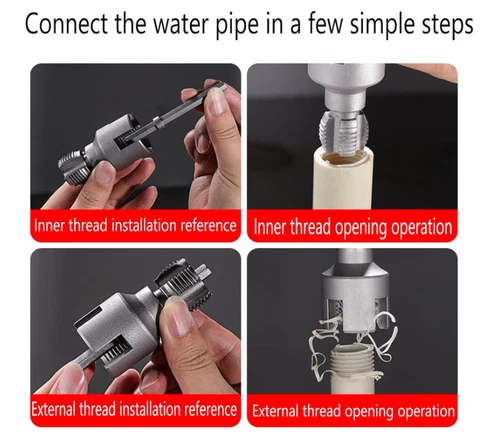 Connect the water pipe in a few simple steps

Inner thread installation reference

Inner thread opening operation

External thread installation reference

External thread opening operation