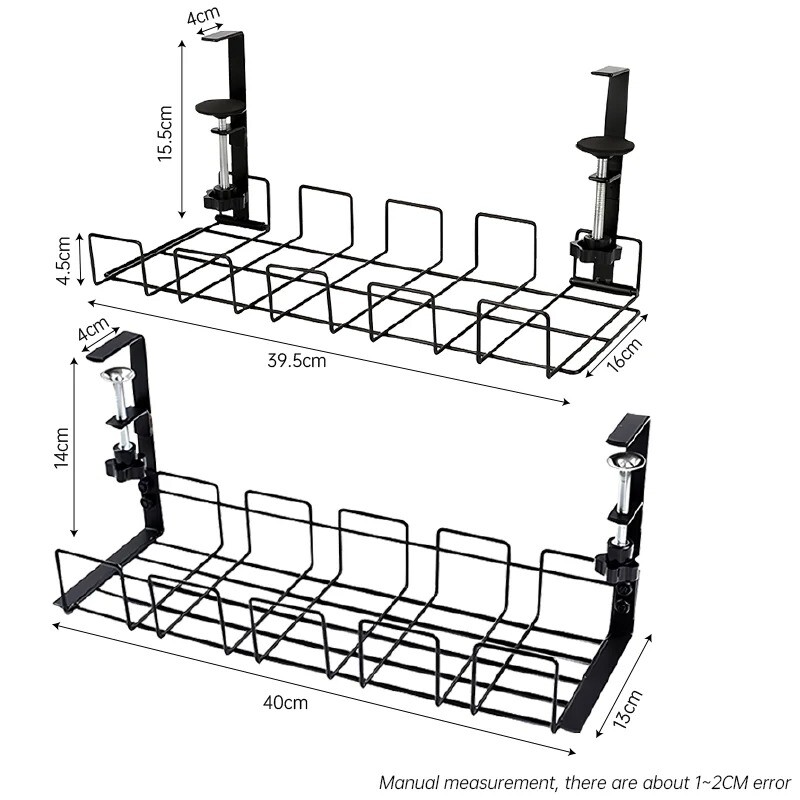 4cm
15.5cm
4.5cm
39.5cm
16cm
4cm
14cm
40cm
13cm
Manual measurement, there are about 1~2CM error