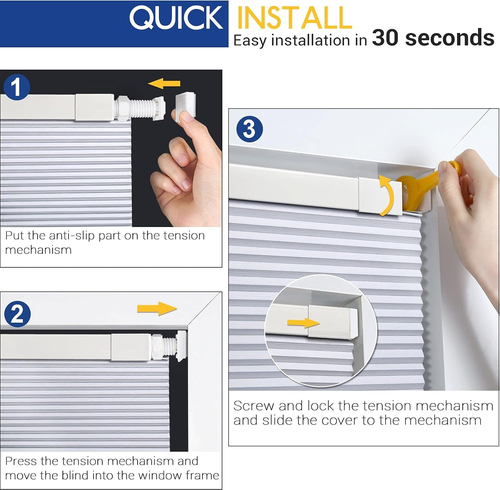 QUICK INSTALL
Easy installation in 30 seconds

1
Put the anti-slip part on the tension mechanism

2
Press the tension mechanism and move the blind into the window frame

3
Screw and lock the tension mechanism and slide the cover to the mechanism