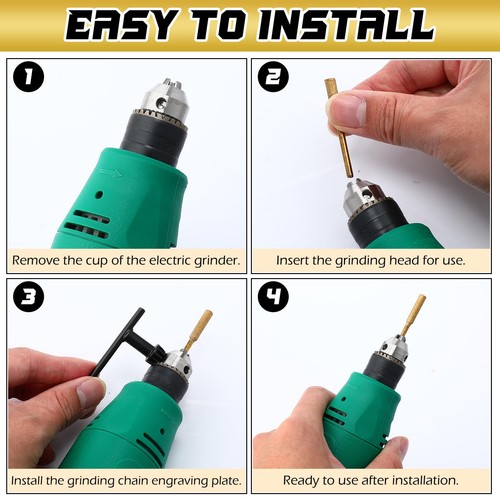 EASY TO INSTALL

1

Remove the cup of the electric grinder.

2

Insert the grinding head for use.

3

Install the grinding chain engraving plate.

4

Ready to use after installation.